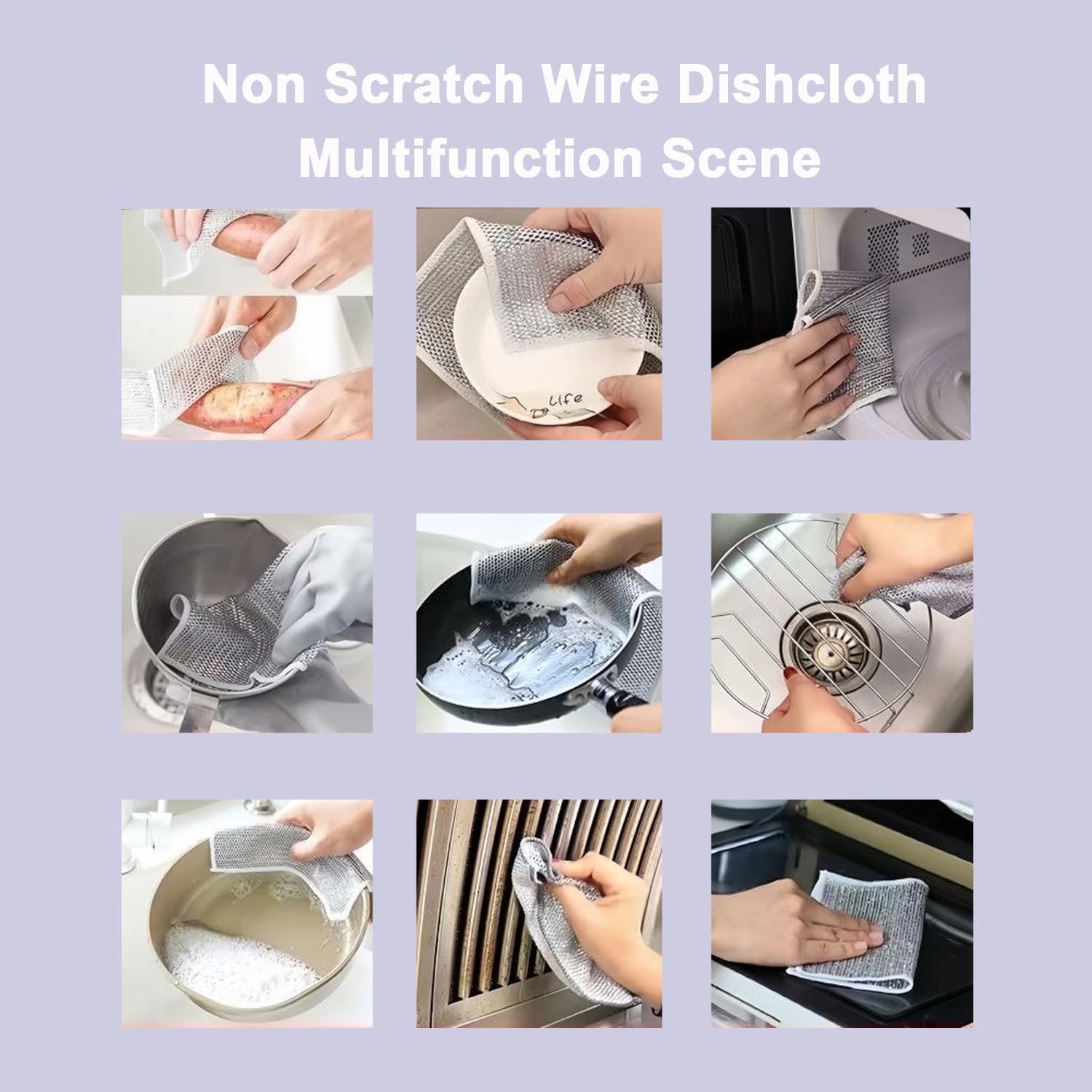 Non Scratch Wire Dishcloth
Multifunction Scene

Life