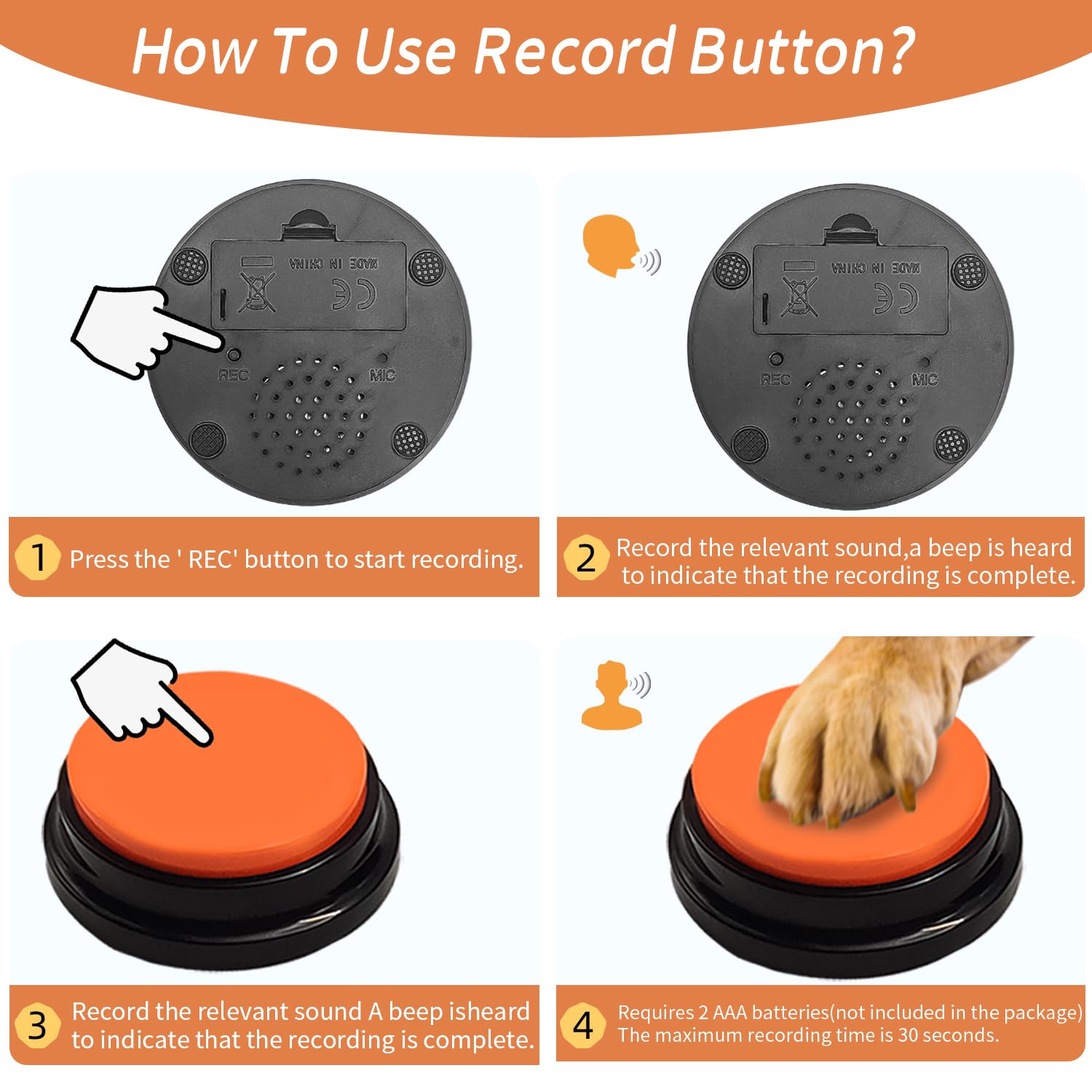 How To Use Record Button?

MADE IN CHINA

CE

REC

MIC

MADE IN CHINA

CE

REC

MIC

1 Press the ' REC' button to start recording.

2 Record the relevant sound,a beep is heard to indicate that the recording is complete.

3 Record the relevant sound A beep isheard to indicate that the recording is complete.

4 Requires 2 AAA batteries(not included in the package) The maximum recording time is 30 seconds.