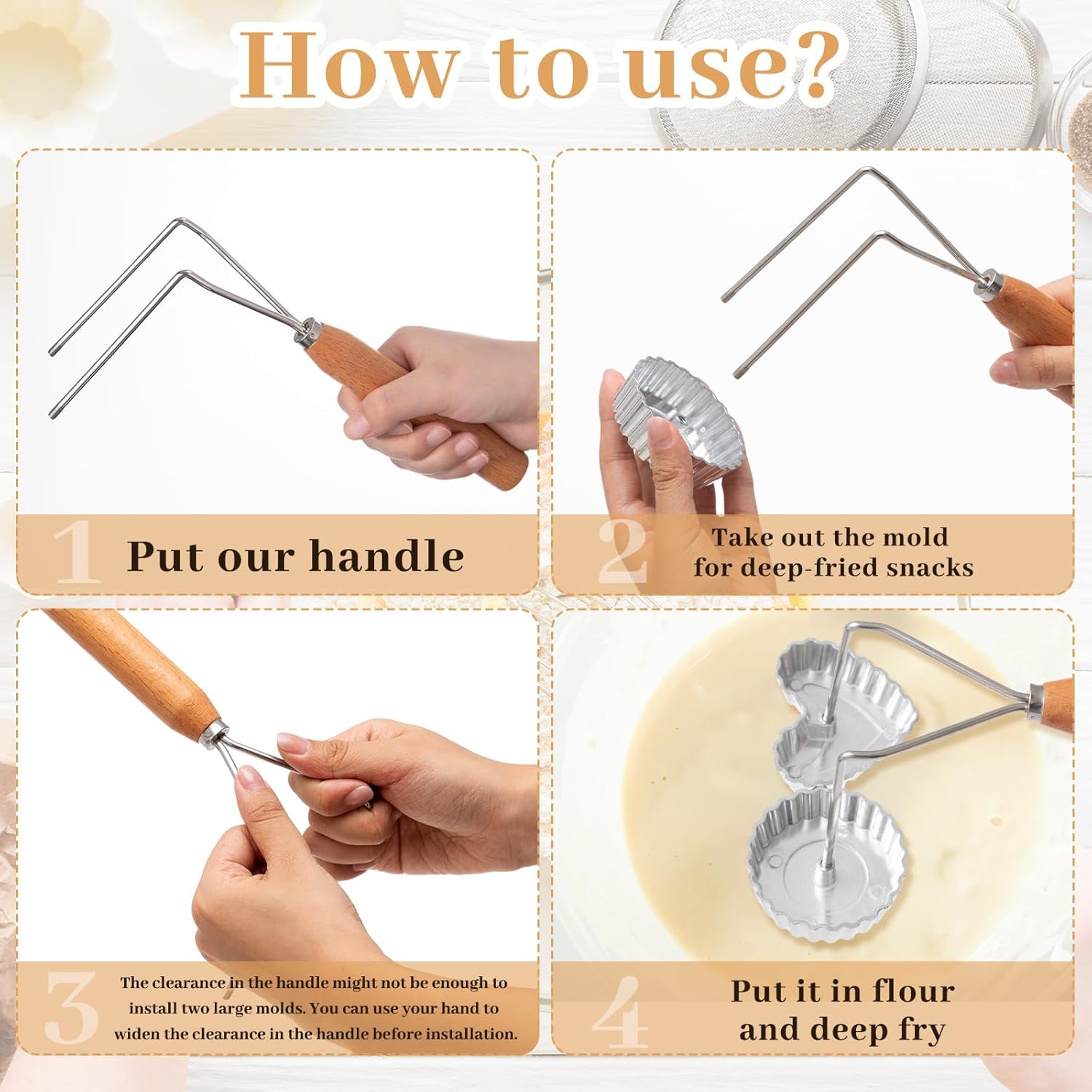 How to use?

1 Put our handle

2 Take out the mold for deep-fried snacks

3 The clearance in the handle might not be enough to install two large molds. You can use your hand to widen the clearance in the handle before installation.

4 Put it in flour and deep fry