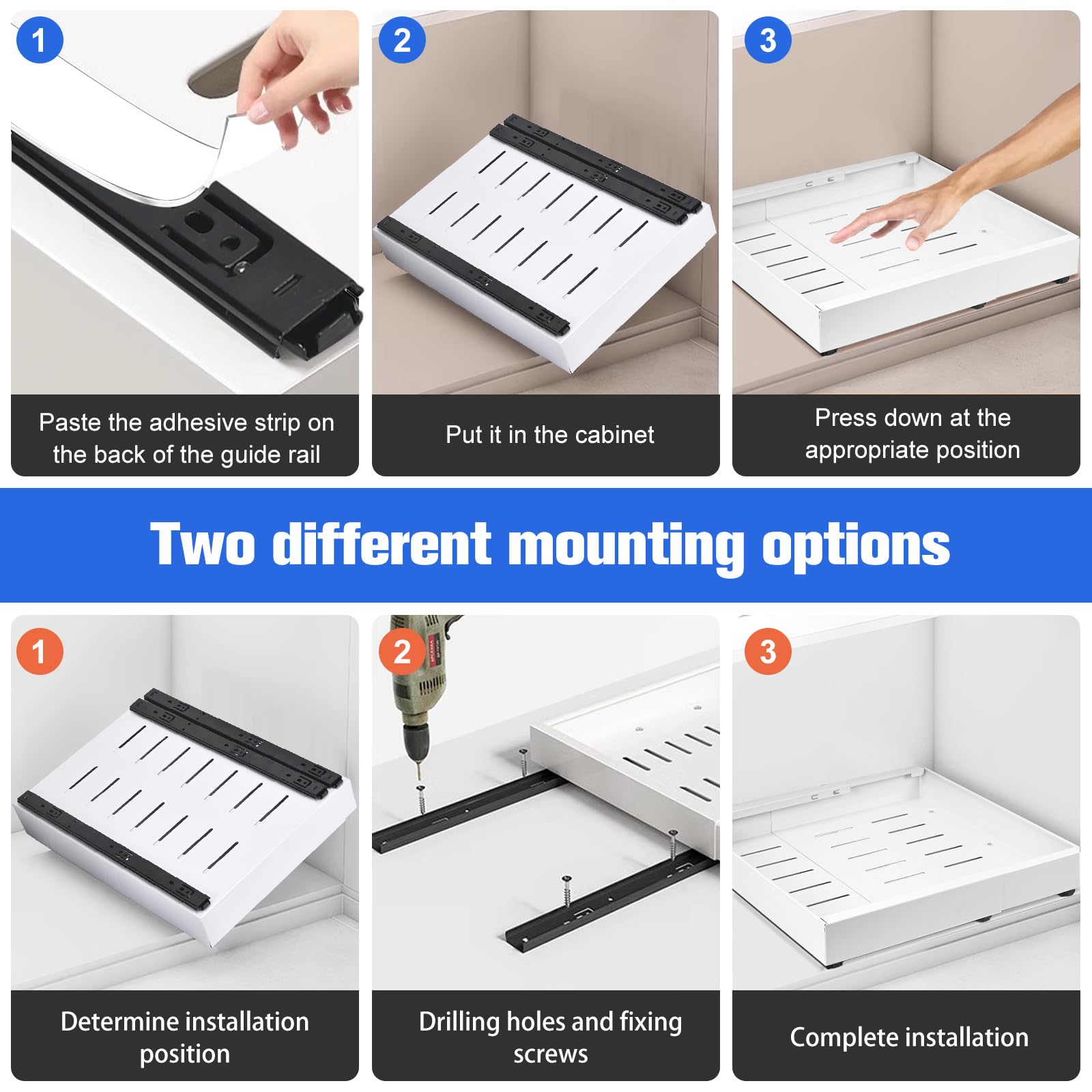 1

Paste the adhesive strip on the back of the guide rail

2

Put it in the cabinet

3

Press down at the appropriate position

Two different mounting options

1

Determine installation position

2

Drilling holes and fixing screws

3

Complete installation