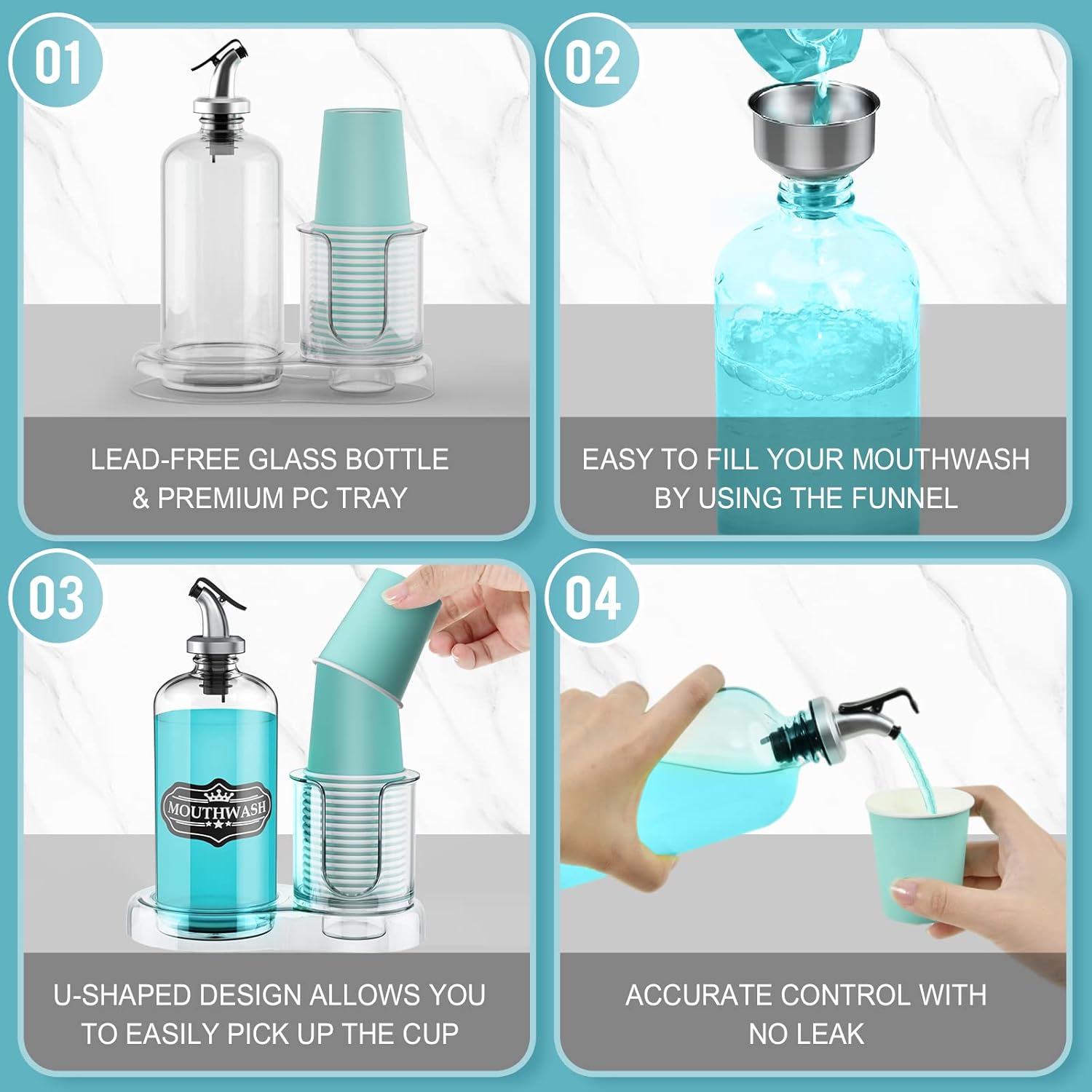 01

LEAD-FREE GLASS BOTTLE & PREMIUM PC TRAY

02

EASY TO FILL YOUR MOUTHWASH BY USING THE FUNNEL

03

MOUTHWASH

U-SHAPED DESIGN ALLOWS YOU TO EASILY PICK UP THE CUP

04

ACCURATE CONTROL WITH NO LEAK