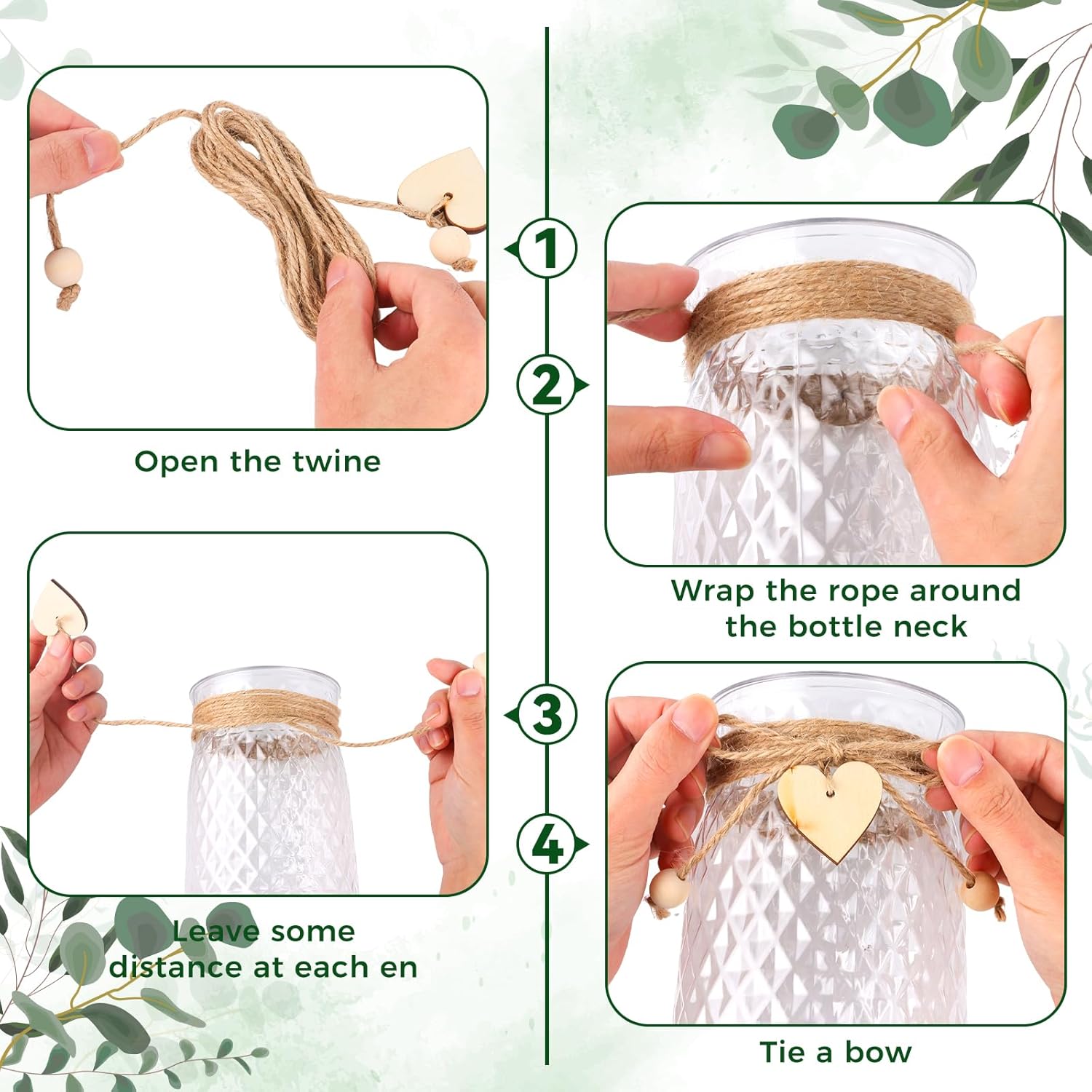 1

Open the twine

2

Wrap the rope around the bottle neck

3

Leave some distance at each en

4

Tie a bow