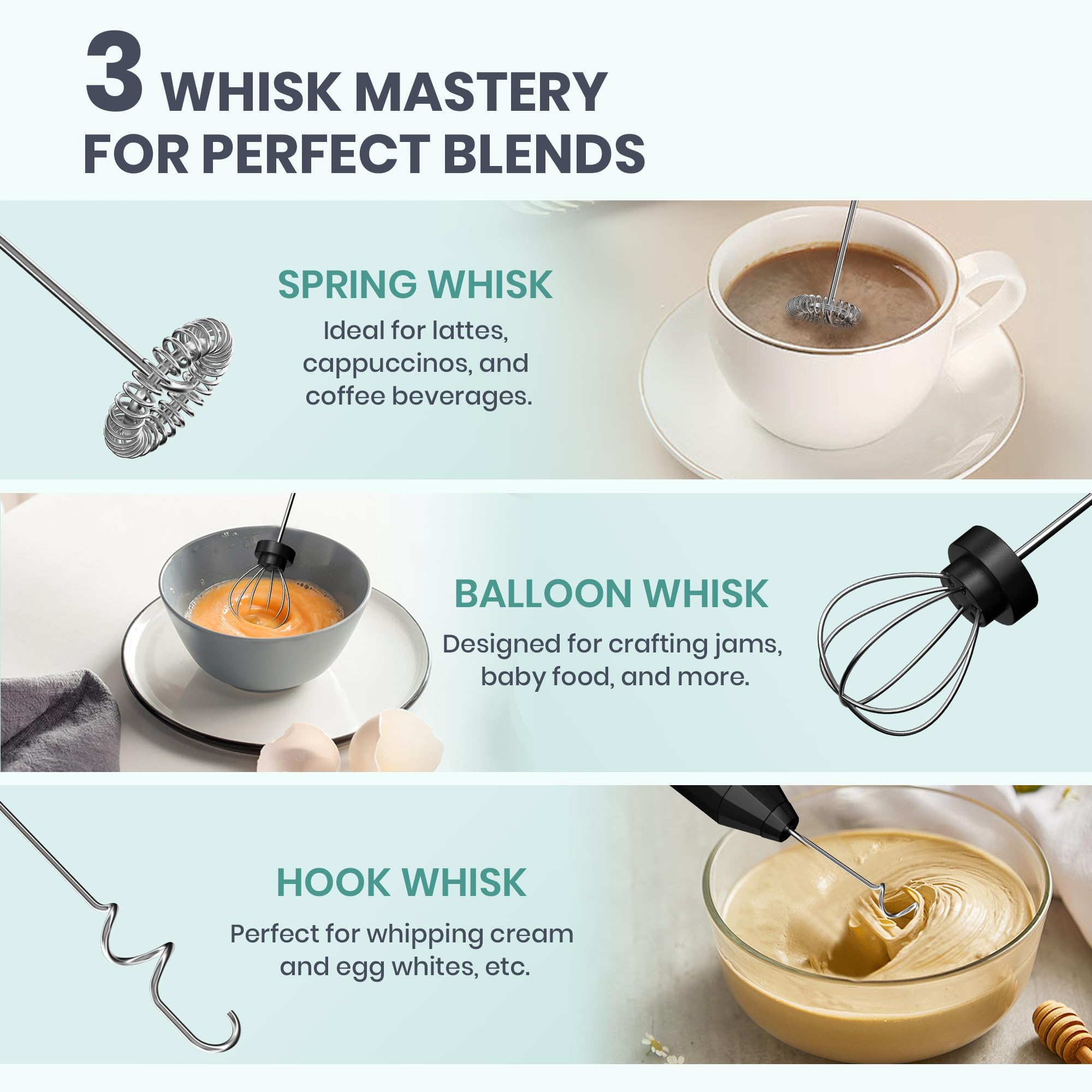 3 WHISK MASTERY FOR PERFECT BLENDS

SPRING WHISK

Ideal for lattes, cappuccinos, and coffee beverages.

BALLOON WHISK

Designed for crafting jams, baby food, and more.

HOOK WHISK

Perfect for whipping cream and egg whites, etc.