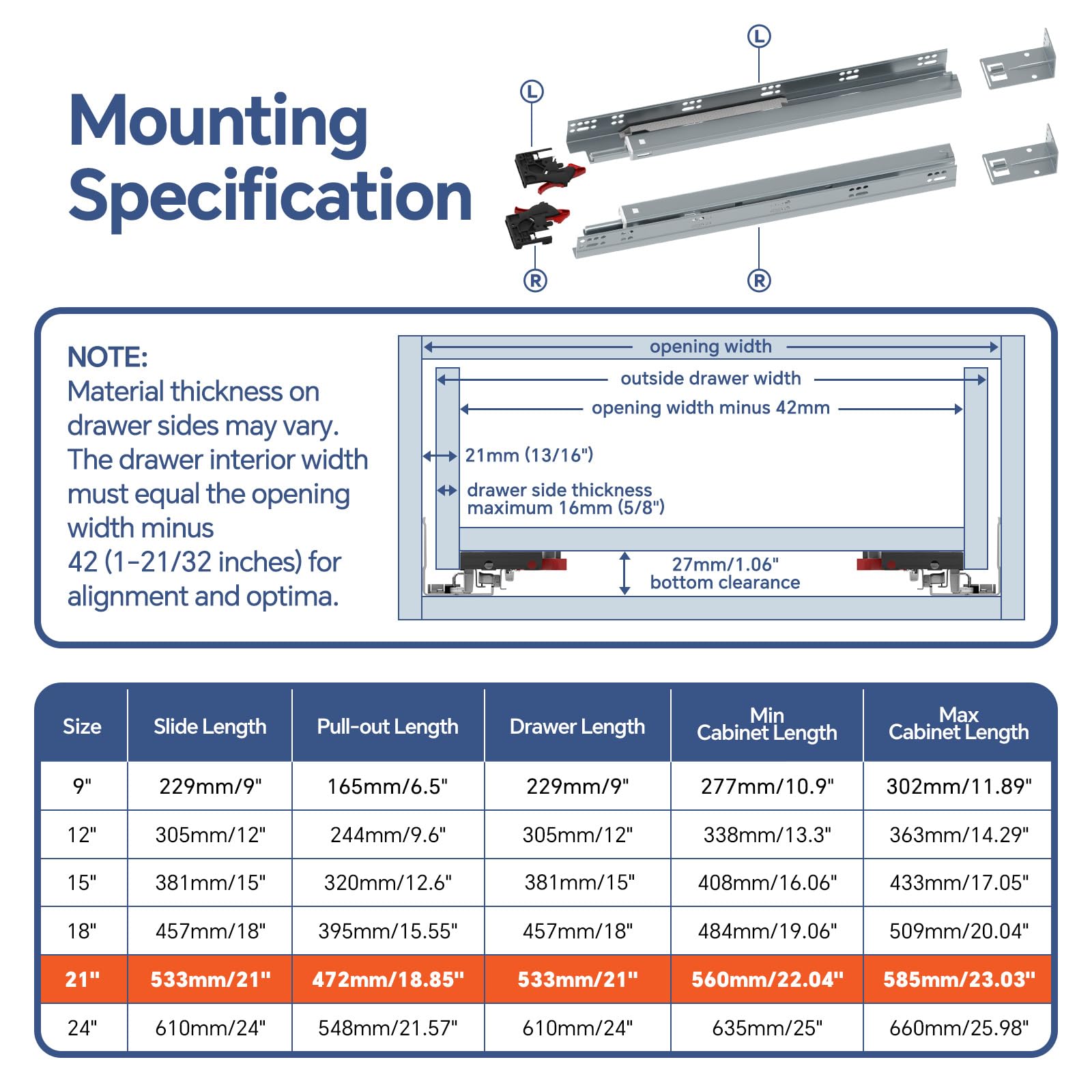 Mounting Specification

L

L

R

R

NOTE:
Material thickness on drawer sides may vary. The drawer interior width must equal the opening width minus 42 (1-21/32 inches) for alignment and optima.

opening width

outside drawer width

opening width minus 42mm

21mm (13/16")

drawer side thickness maximum 16mm (5/8")

27mm/1.06" bottom clearance

| Size | Slide Length | Pull-out Length | Drawer Length | Min Cabinet Length | Max Cabinet Length |
|---|---|---|---|---|---|
| 9" | 229mm/9" | 165mm/6.5" | 229mm/9" | 277mm/10.9" | 302mm/11.89" |
| 12" | 305mm/12" | 244mm/9.6" | 305mm/12" | 338mm/13.3" | 363mm/14.29" |
| 15" | 381mm/15" | 320mm/12.6" | 381mm/15" | 408mm/16.06" | 433mm/17.05" |
| 18" | 457mm/18" | 395mm/15.55" | 457mm/18" | 484mm/19.06" | 509mm/20.04" |
| 21" | 533mm/21" | 472mm/18.85" | 533mm/21" | 560mm/22.04" | 585mm/23.03" |
| 24" | 610mm/24" | 548mm/21.57" | 610mm/24" | 635mm/25" | 660mm/25.98" |