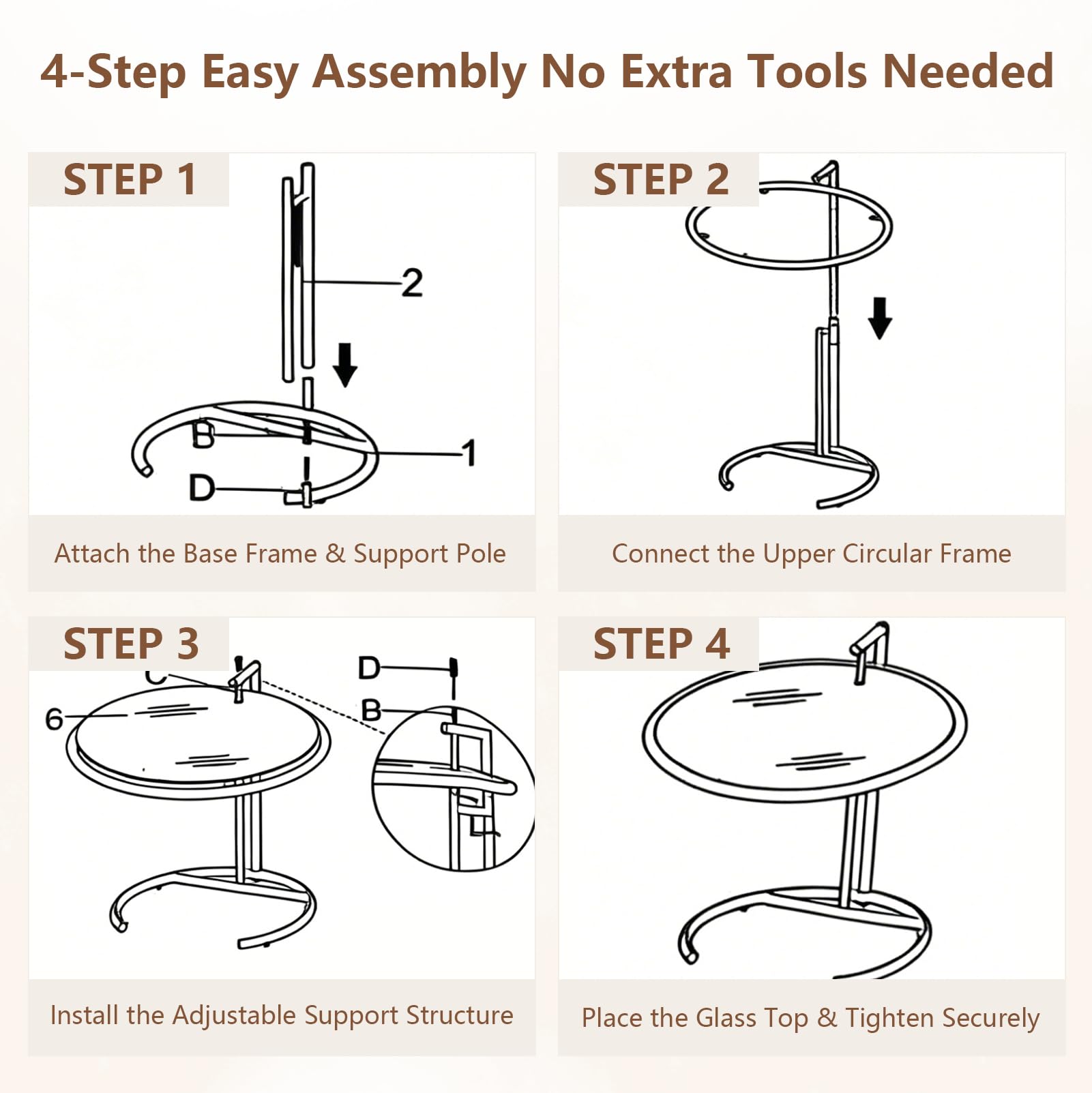 4-Step Easy Assembly No Extra Tools Needed

STEP 1

2

B

1

D

Attach the Base Frame & Support Pole

STEP 2

Connect the Upper Circular Frame

STEP 3

C

6

D

B

Install the Adjustable Support Structure

STEP 4

Place the Glass Top & Tighten Securely