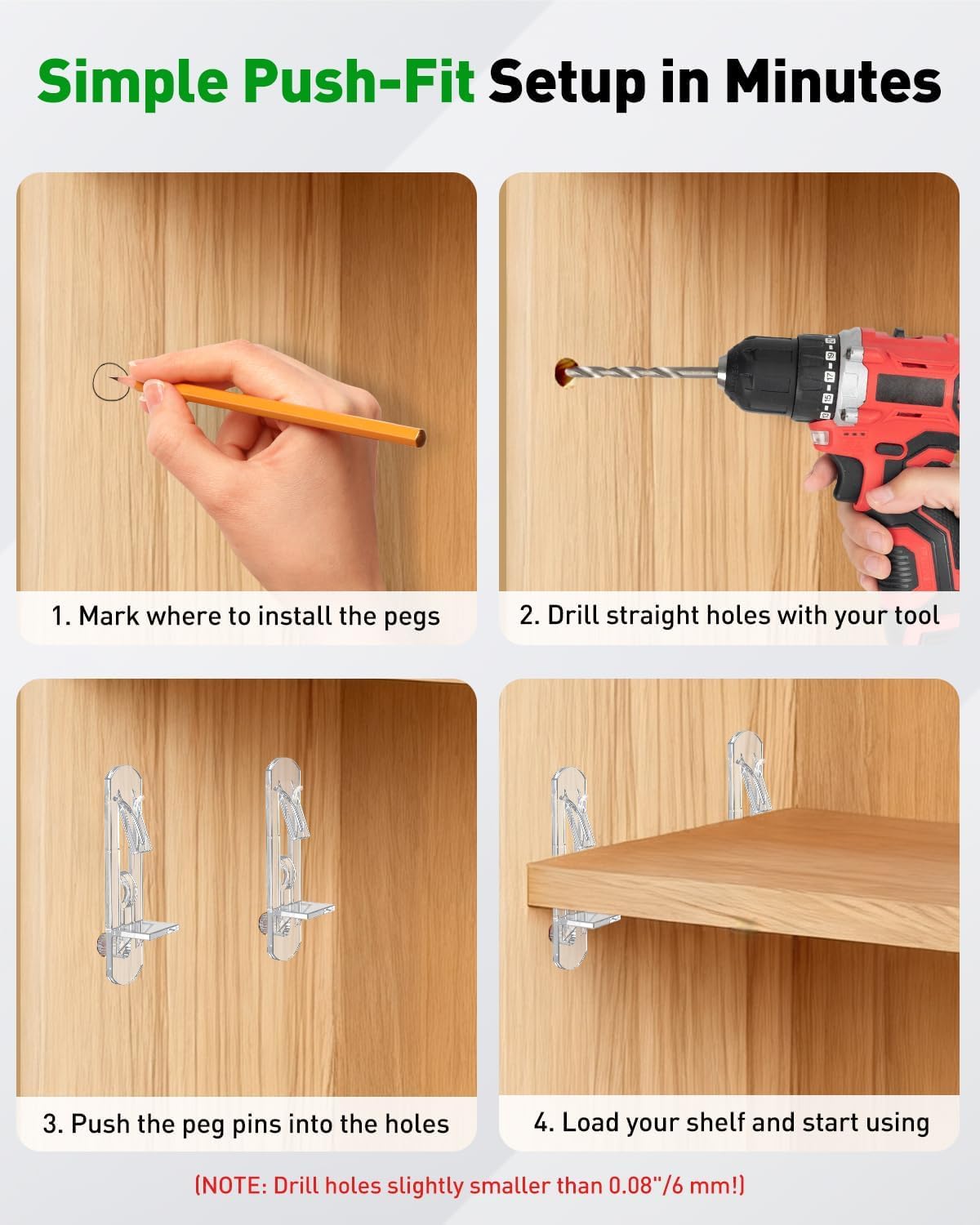 Simple Push-Fit Setup in Minutes

1. Mark where to install the pegs

2. Drill straight holes with your tool

3. Push the peg pins into the holes

4. Load your shelf and start using

(NOTE: Drill holes slightly smaller than 0.08"/6 mm!)