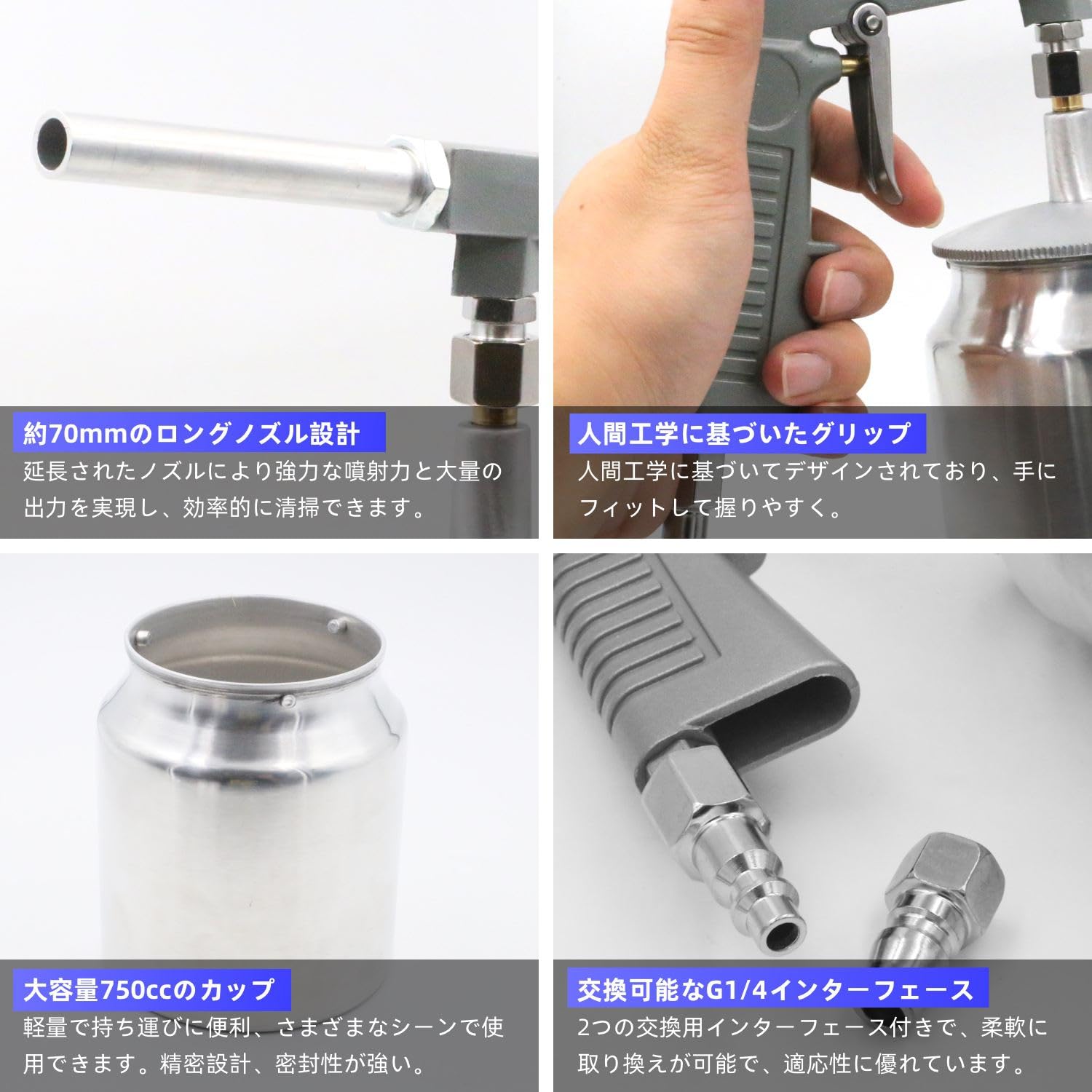 約70mmのロングノズル設計
延長されたノズルにより強力な噴射力と大量の出力を実現し、効率的に清掃できます。

人間工学に基づいたグリップ
人間工学に基づいてデザインされており、手にフィットして握りやすく。

大容量750ccのカップ
軽量で持ち運びに便利、さまざまなシーンで使用できます。精密設計、密封性が強い。

交換可能なG1/4インターフェース
2つの交換用インターフェース付きで、柔軟に取り換えが可能で、適応性に優れています。