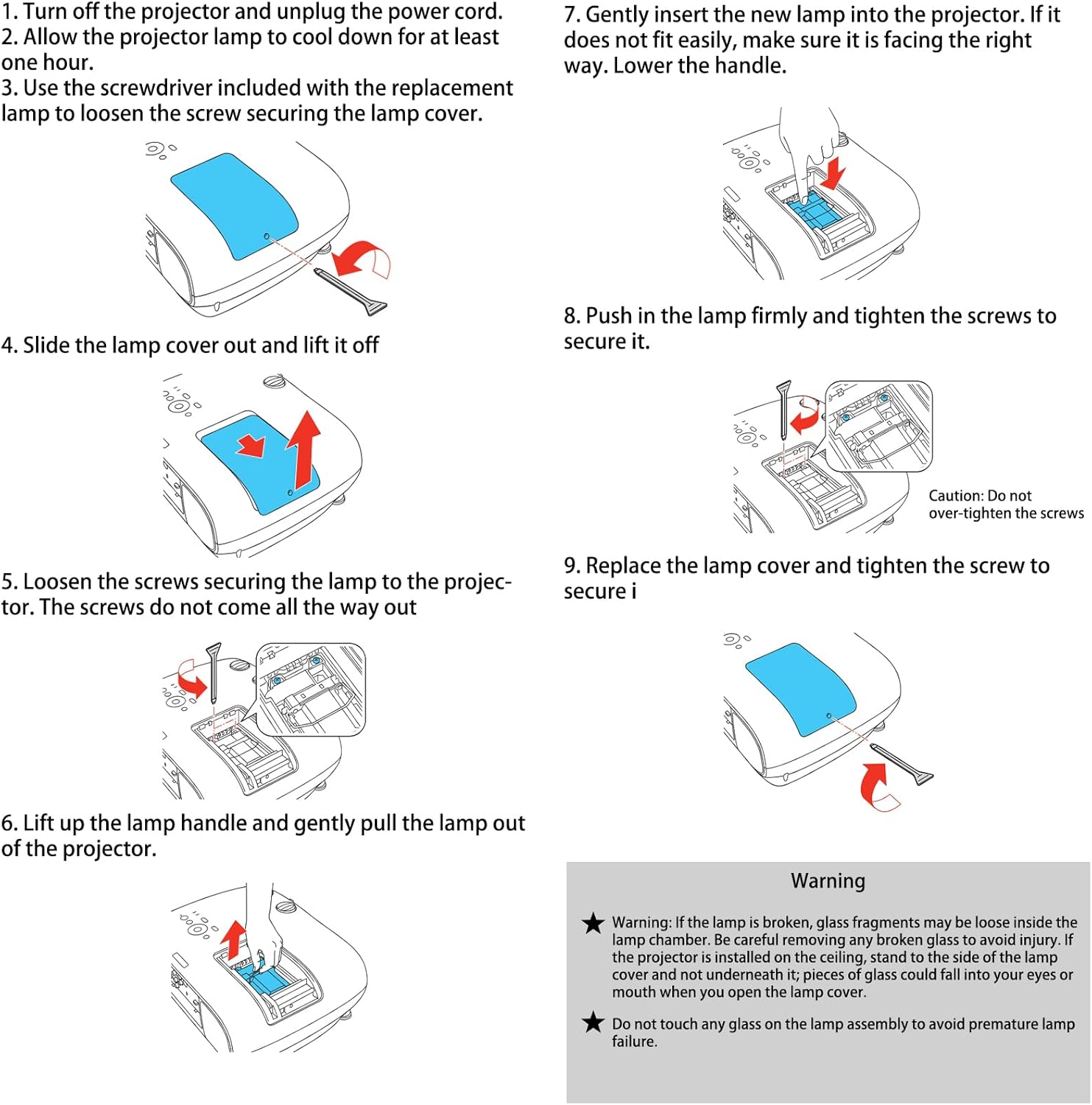 1. Turn off the projector and unplug the power cord.
2. Allow the projector lamp to cool down for at least one hour.
3. Use the screwdriver included with the replacement lamp to loosen the screw securing the lamp cover.

4. Slide the lamp cover out and lift it off

5. Loosen the screws securing the lamp to the projector. The screws do not come all the way out

6. Lift up the lamp handle and gently pull the lamp out of the projector.

7. Gently insert the new lamp into the projector. If it does not fit easily, make sure it is facing the right way. Lower the handle.

8. Push in the lamp firmly and tighten the screws to secure it.

Caution: Do not over-tighten the screws

9. Replace the lamp cover and tighten the screw to secure i

Warning

★ Warning: If the lamp is broken, glass fragments may be loose inside the lamp chamber. Be careful removing any broken glass to avoid injury. If the projector is installed on the ceiling, stand to the side of the lamp cover and not underneath it; pieces of glass could fall into your eyes or mouth when you open the lamp cover.

★ Do not touch any glass on the lamp assembly to avoid premature lamp failure.