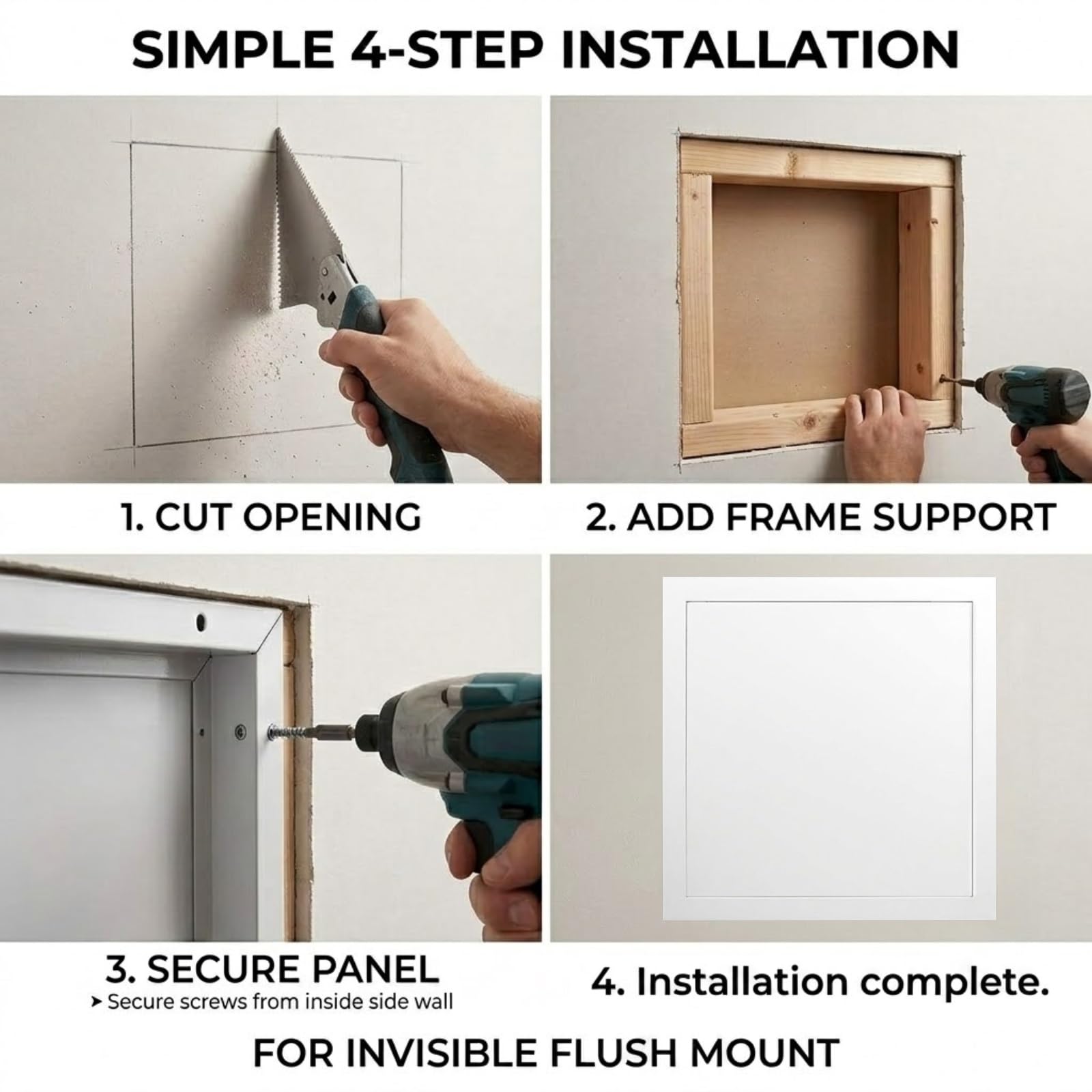 SIMPLE 4-STEP INSTALLATION

1. CUT OPENING

2. ADD FRAME SUPPORT

3. SECURE PANEL
➤ Secure screws from inside side wall

4. Installation complete.

FOR INVISIBLE FLUSH MOUNT