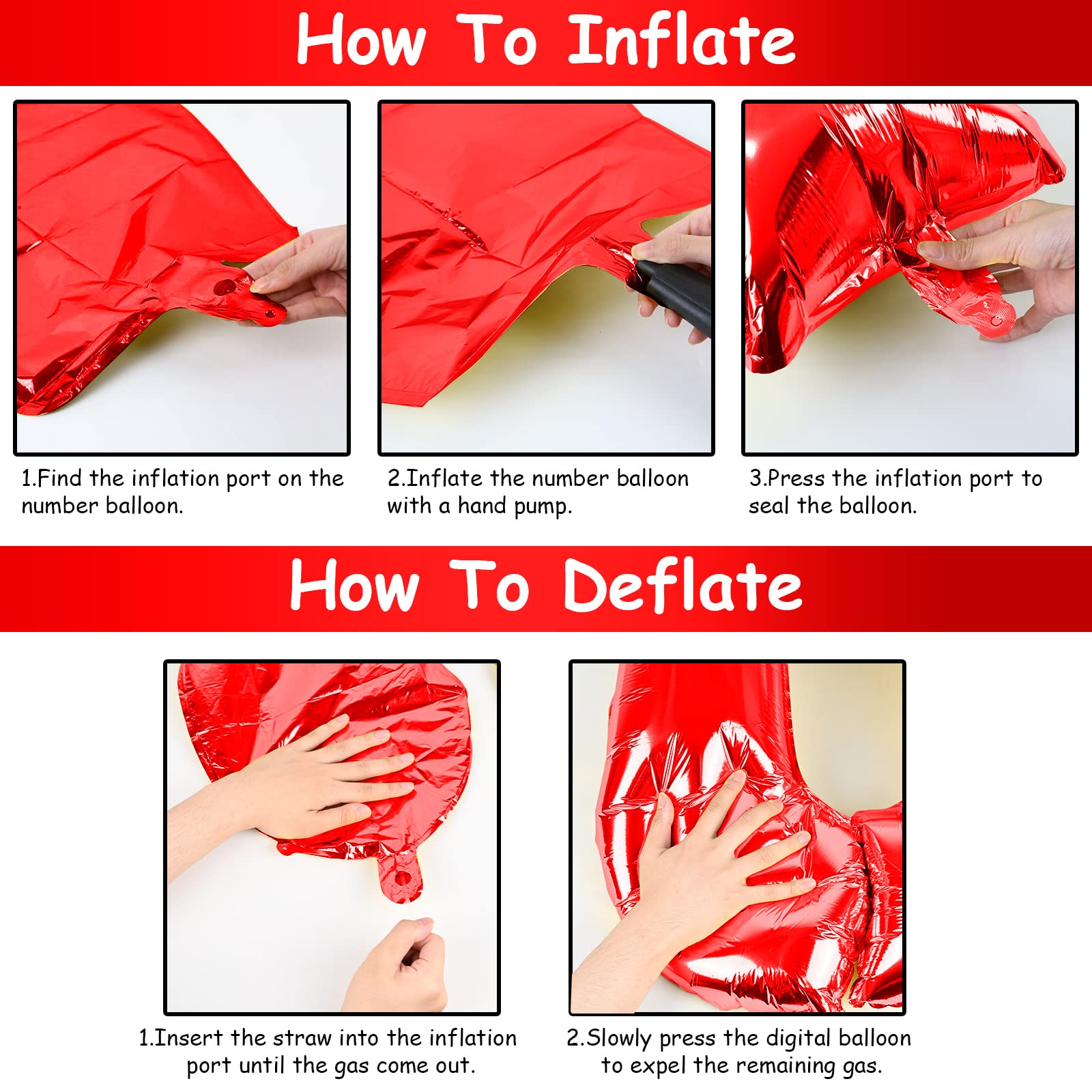 How To Inflate

1.Find the inflation port on the number balloon.

2.Inflate the number balloon with a hand pump.

3.Press the inflation port to seal the balloon.

How To Deflate

1.Insert the straw into the inflation port until the gas come out.

2.Slowly press the digital balloon to expel the remaining gas.