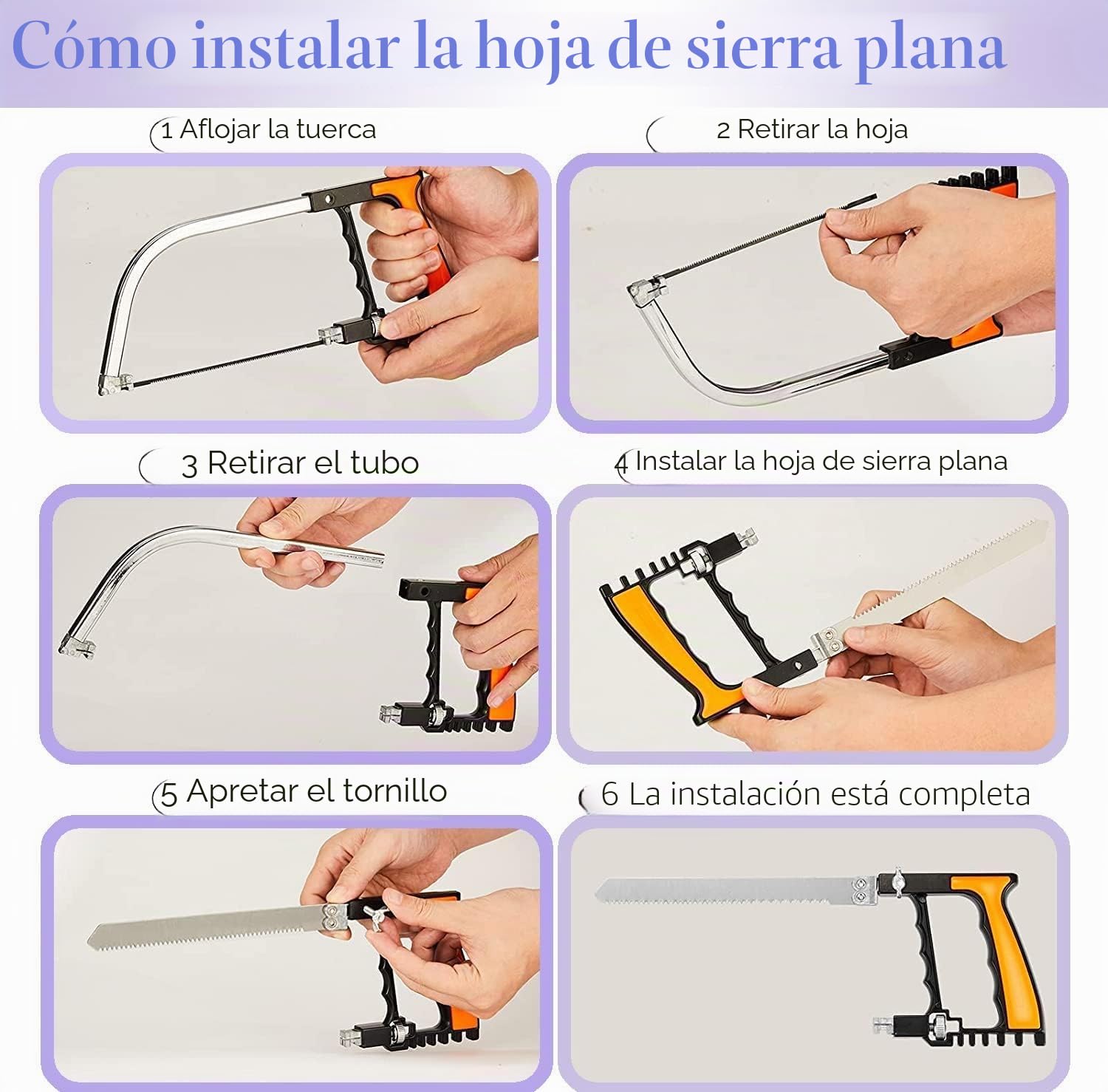 Cómo instalar la hoja de sierra plana

1 Aflojar la tuerca

2 Retirar la hoja

3 Retirar el tubo

4 Instalar la hoja de sierra plana

5 Apretar el tornillo

6 La instalación está completa