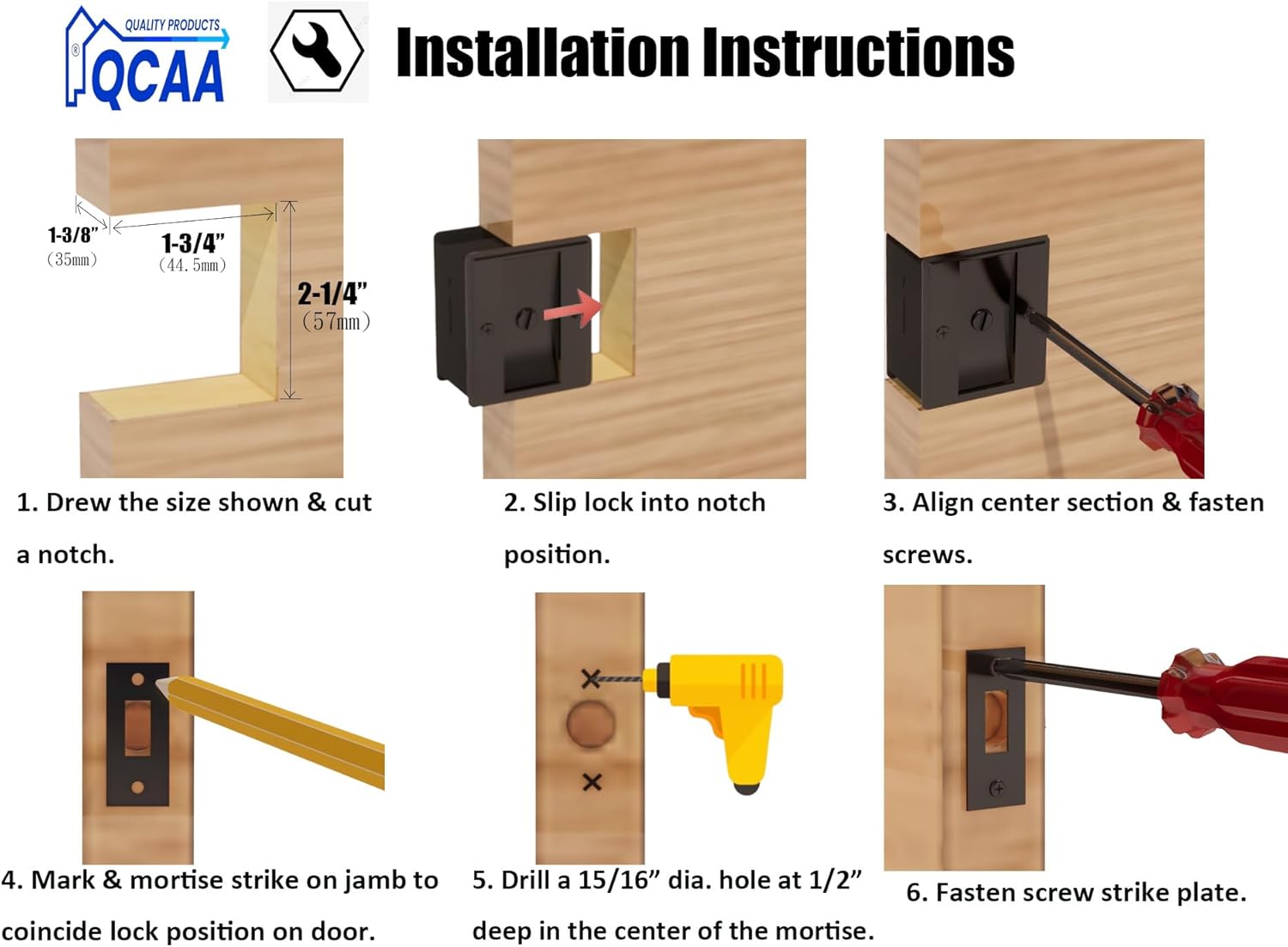 QUALITY PRODUCTS
®
QCAA

Installation Instructions

1-3/8"
(35mm)
1-3/4"
(44.5mm)
2-1/4"
(57mm)

1. Drew the size shown & cut a notch.

2. Slip lock into notch position.

3. Align center section & fasten screws.

4. Mark & mortise strike on jamb to coincide lock position on door.

5. Drill a 15/16" dia. hole at 1/2" deep in the center of the mortise.

6. Fasten screw strike plate.