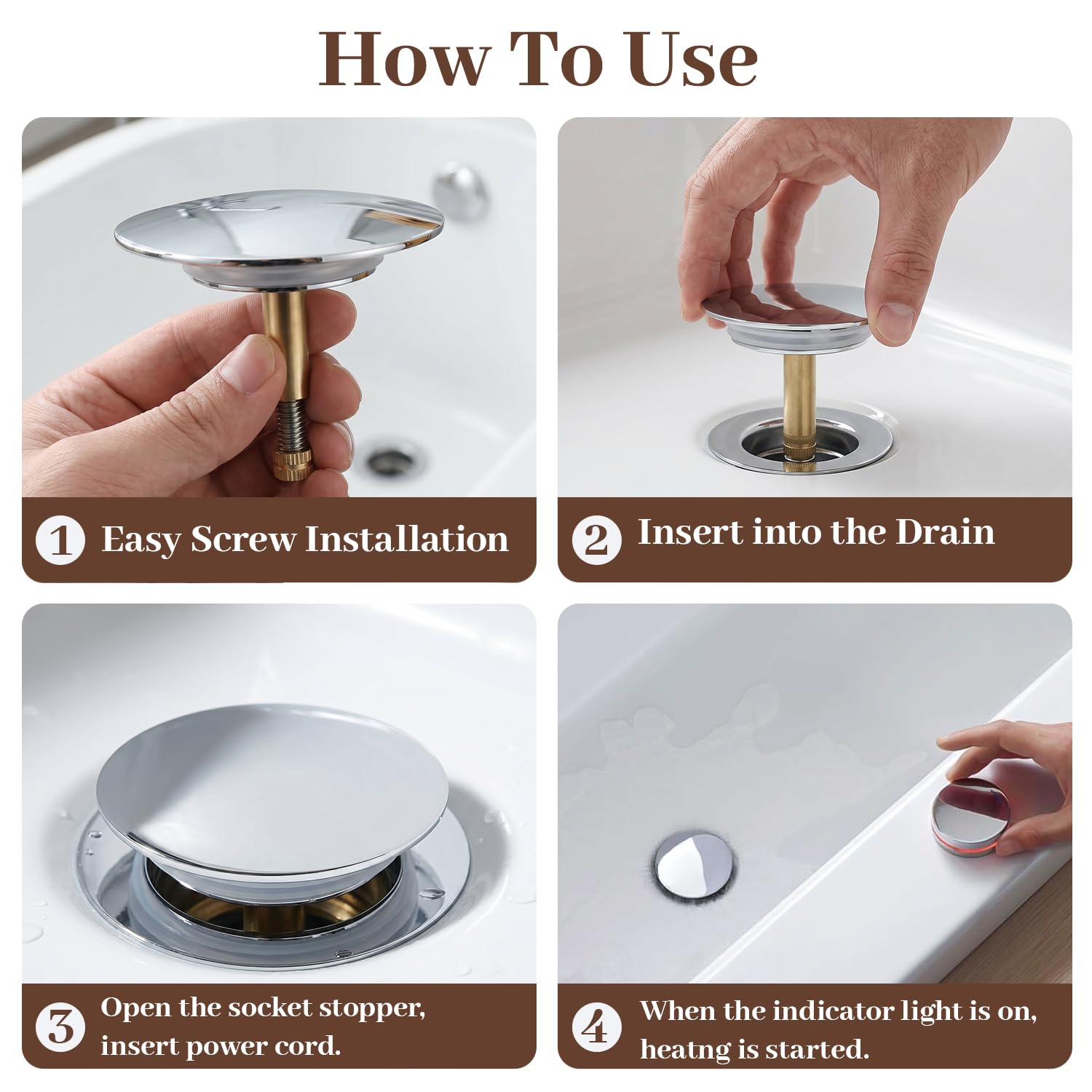 How To Use

1 Easy Screw Installation

2 Insert into the Drain

3 Open the socket stopper, insert power cord.

4 When the indicator light is on, heatng is started.