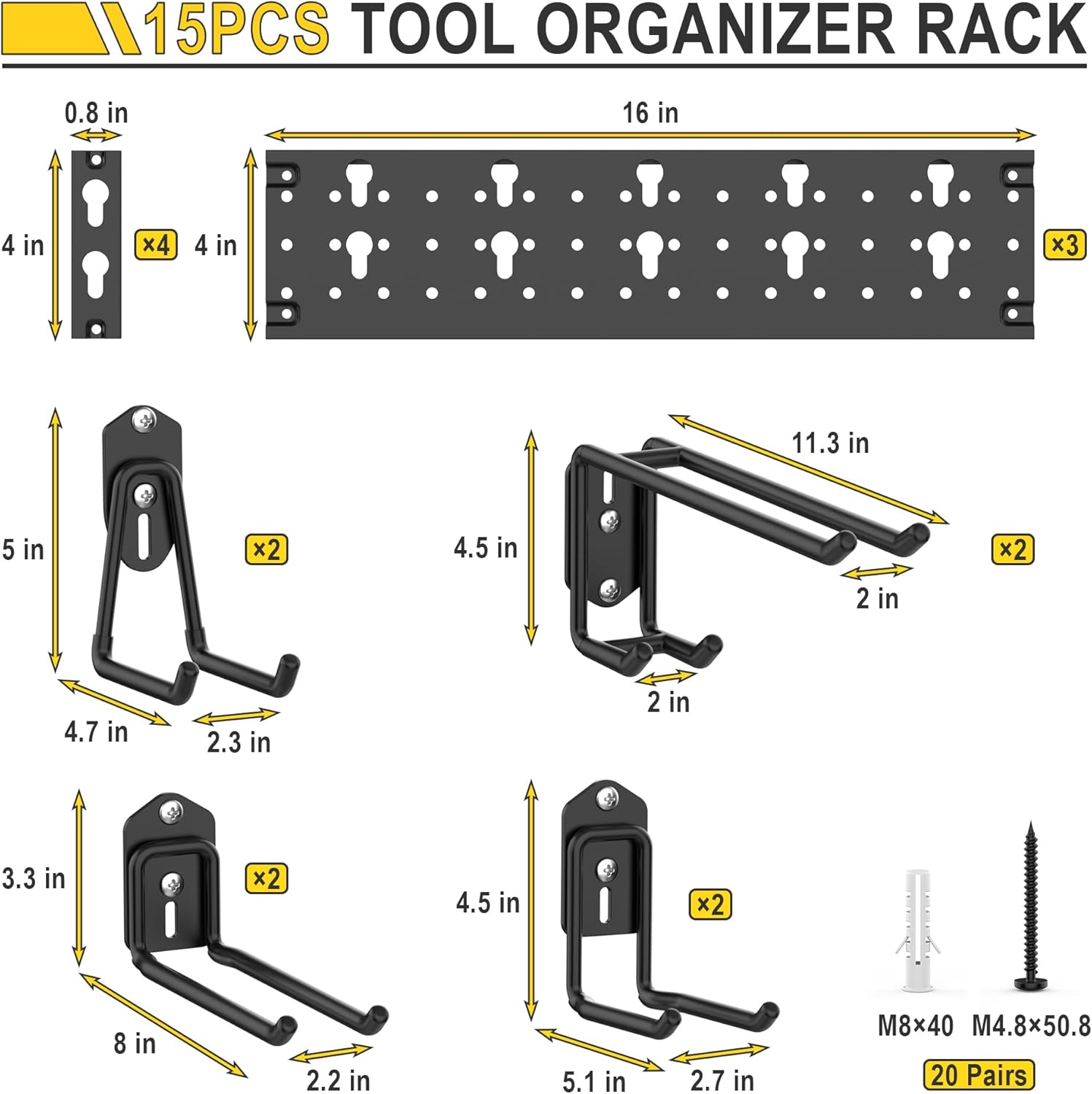 15PCS TOOL ORGANIZER RACK

0.8 in
4 in
×4
16 in
4 in
×3

5 in
×2
4.7 in
2.3 in

11.3 in
4.5 in
×2
2 in
2 in

3.3 in
×2
8 in
2.2 in

4.5 in
×2
5.1 in
2.7 in

M8×40
M4.8×50.8
20 Pairs