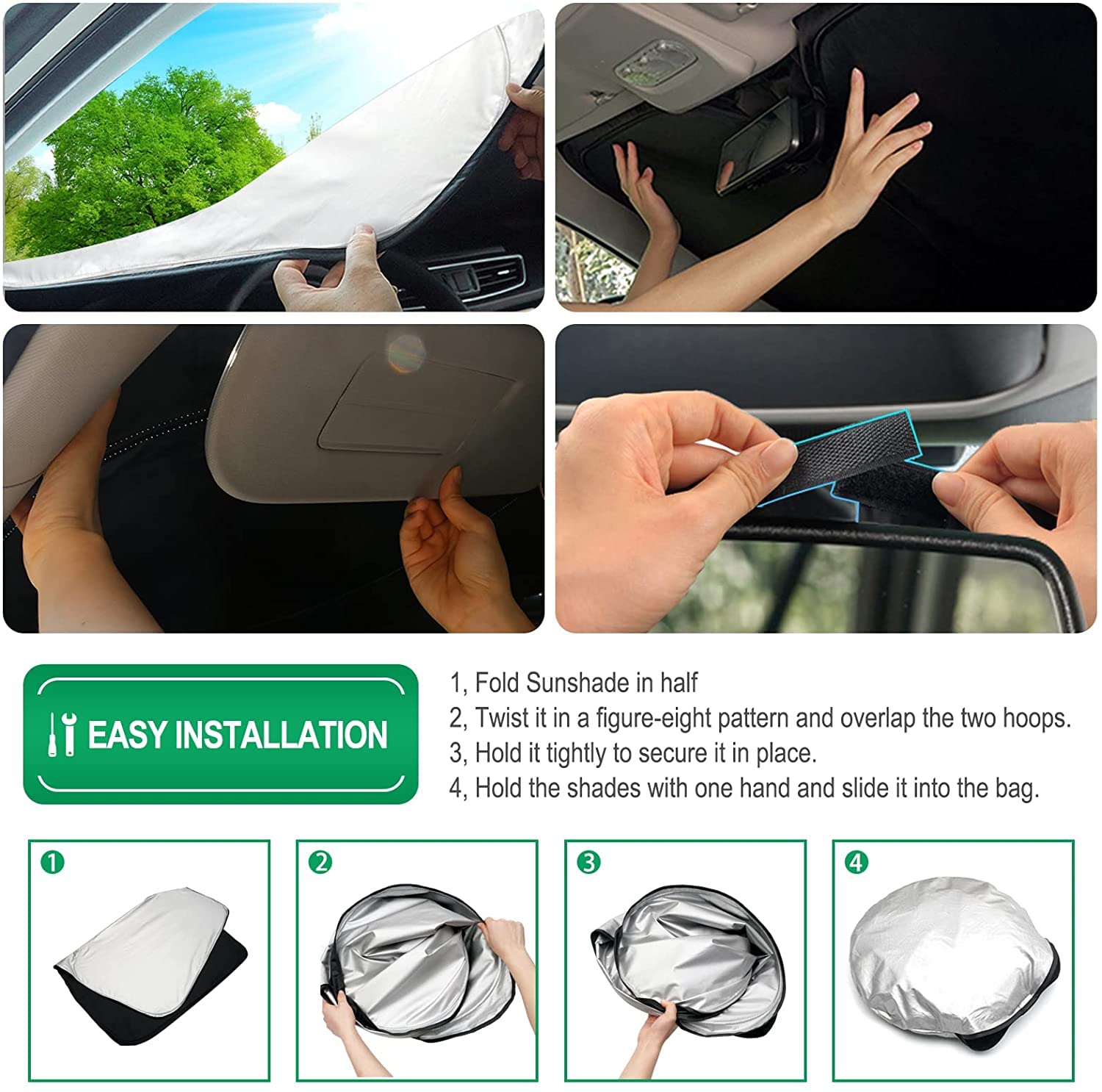 EASY INSTALLATION

1, Fold Sunshade in half
2, Twist it in a figure-eight pattern and overlap the two hoops.
3, Hold it tightly to secure it in place.
4, Hold the shades with one hand and slide it into the bag.

1

2

3

4