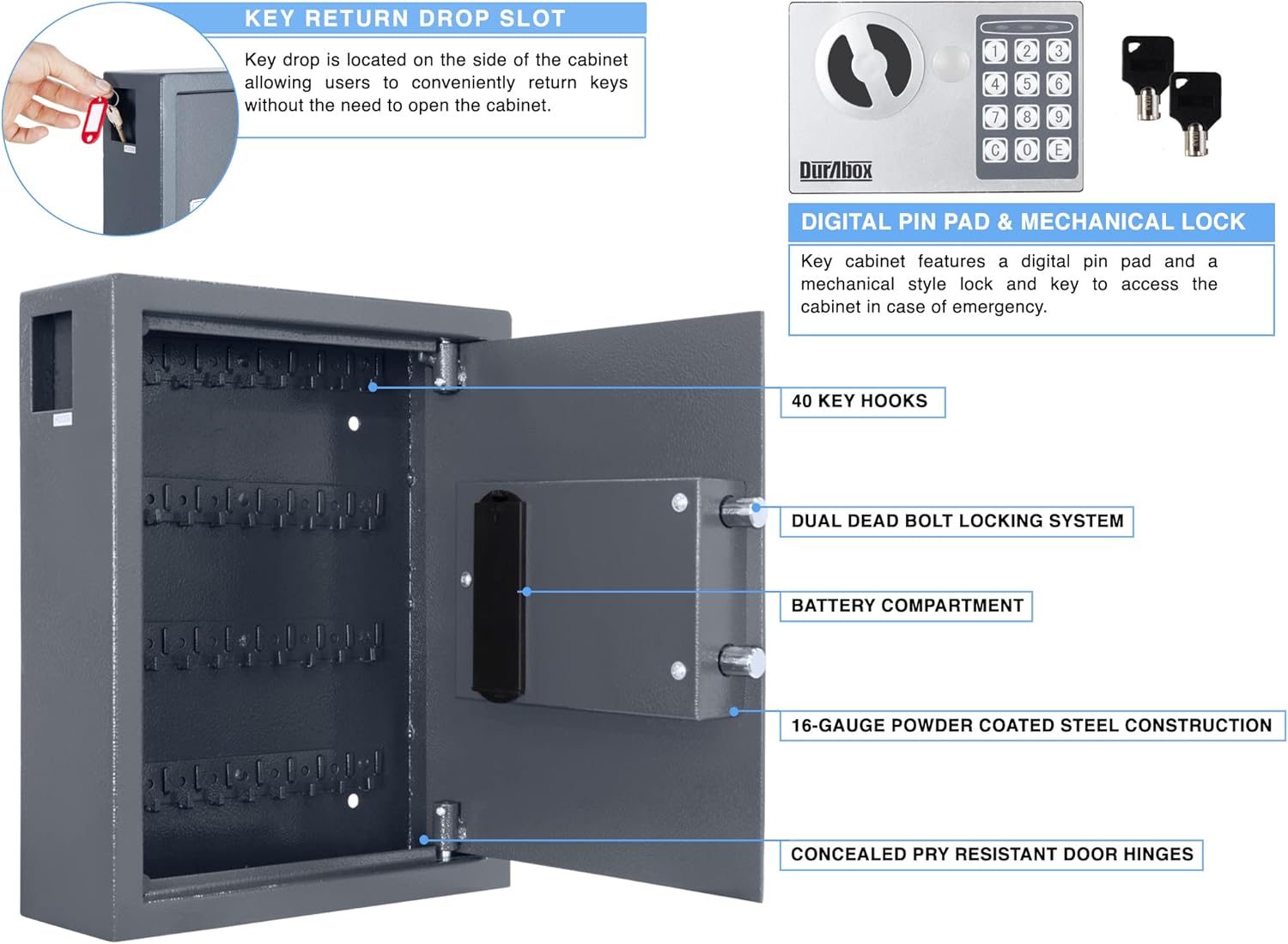 KEY RETURN DROP SLOT

Key drop is located on the side of the cabinet allowing users to conveniently return keys without the need to open the cabinet.

1 2 3
4 5 6
7 8 9
C 0 E

DurAbox

DIGITAL PIN PAD & MECHANICAL LOCK

Key cabinet features a digital pin pad and a mechanical style lock and key to access the cabinet in case of emergency.

40 KEY HOOKS

DUAL DEAD BOLT LOCKING SYSTEM

BATTERY COMPARTMENT

16-GAUGE POWDER COATED STEEL CONSTRUCTION

CONCEALED PRY RESISTANT DOOR HINGES