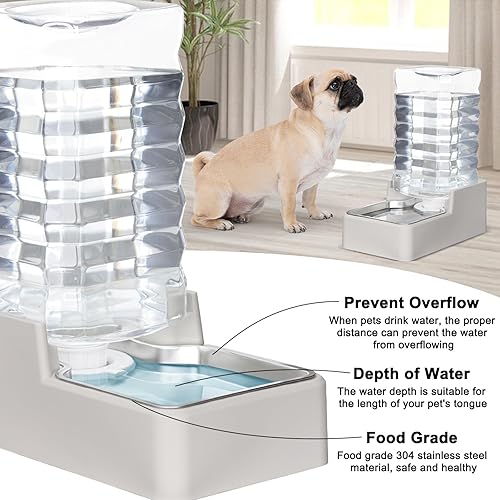 Prevent Overflow

When pets drink water, the proper distance can prevent the water from overflowing

Depth of Water

The water depth is suitable for the length of your pet's tongue

Food Grade

Food grade 304 stainless steel material, safe and healthy