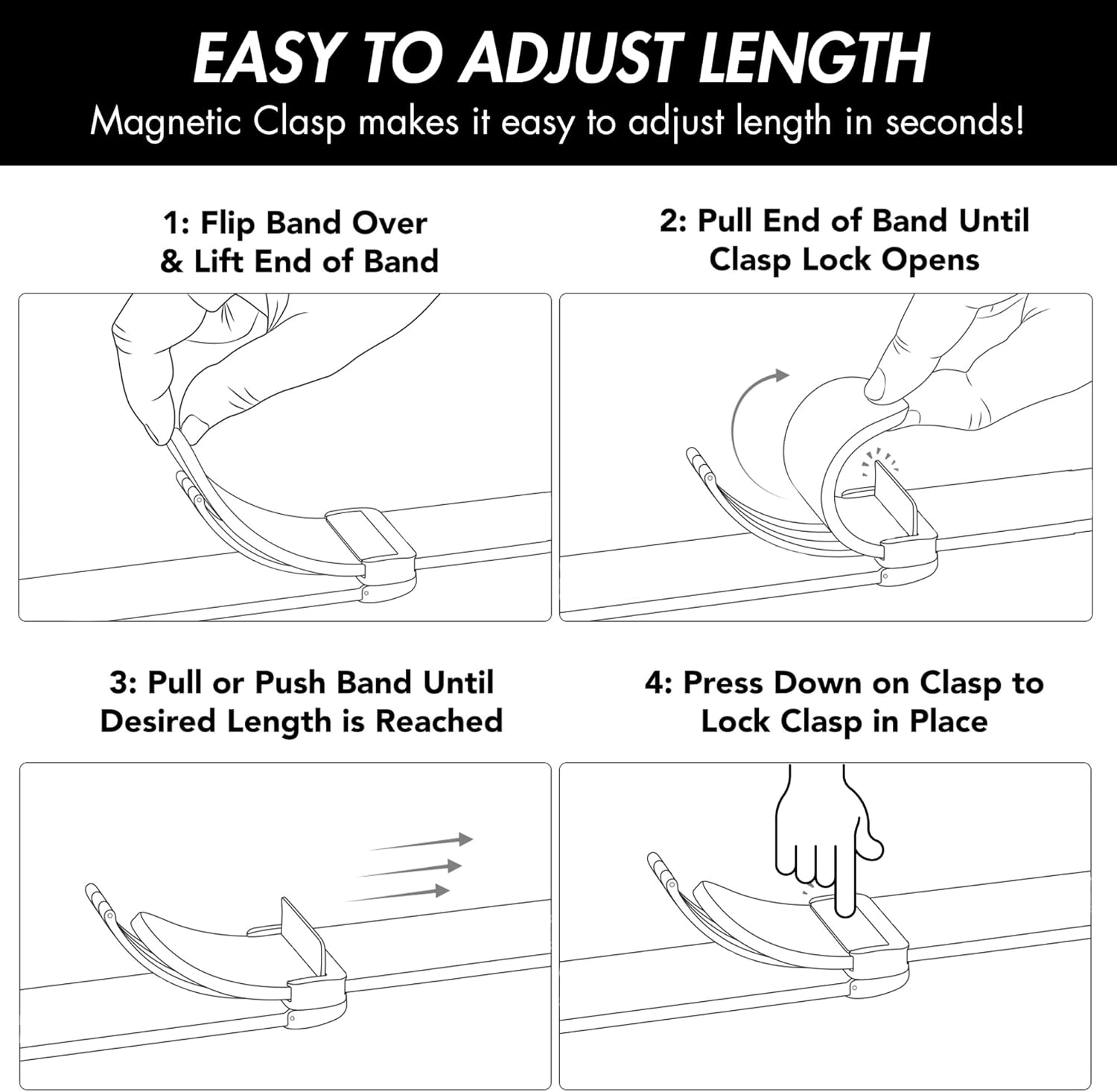 EASY TO ADJUST LENGTH

Magnetic Clasp makes it easy to adjust length in seconds!

1: Flip Band Over & Lift End of Band

2: Pull End of Band Until Clasp Lock Opens

3: Pull or Push Band Until Desired Length is Reached

4: Press Down on Clasp to Lock Clasp in Place