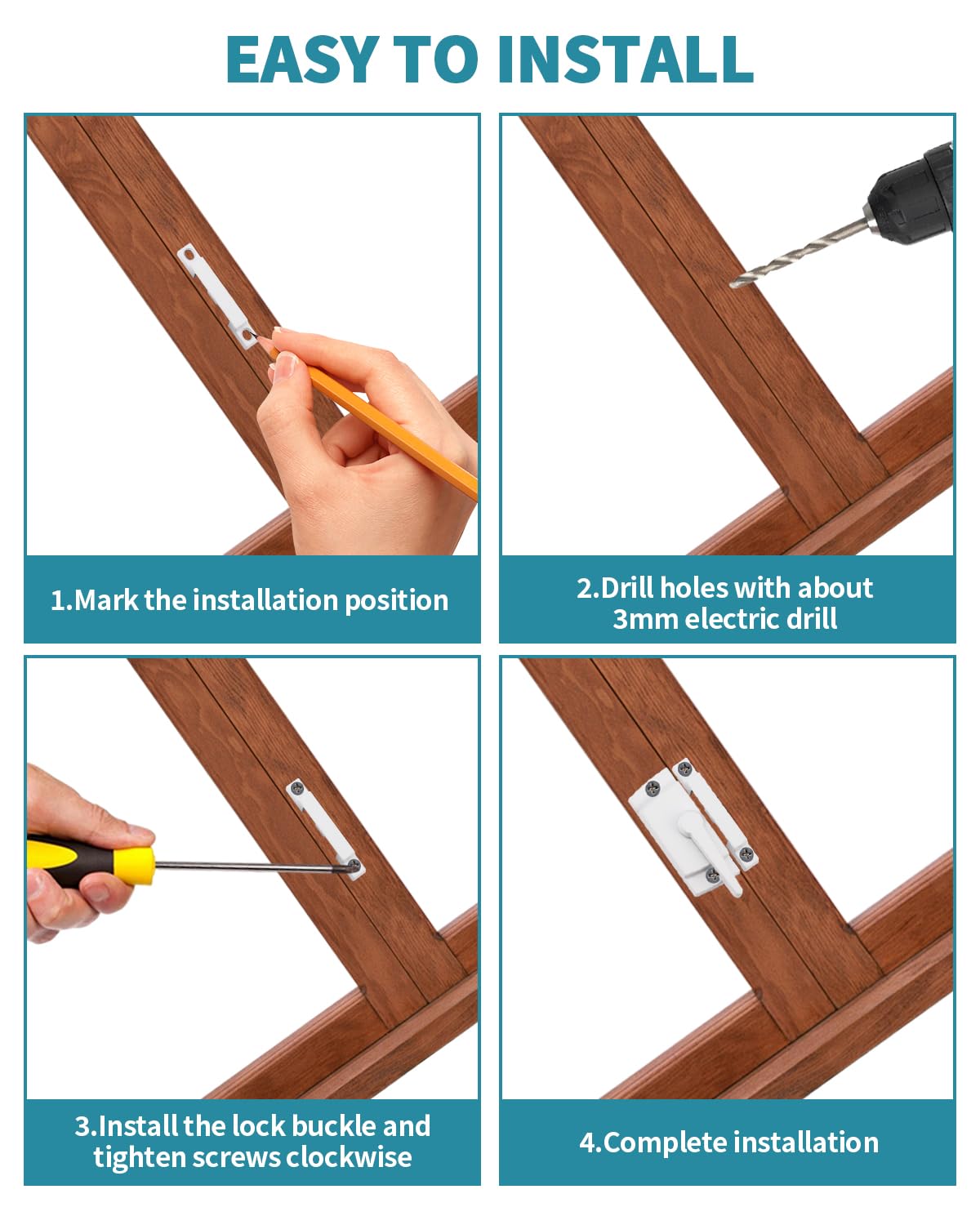 EASY TO INSTALL

1.Mark the installation position

2.Drill holes with about 3mm electric drill

3.Install the lock buckle and tighten screws clockwise

4.Complete installation