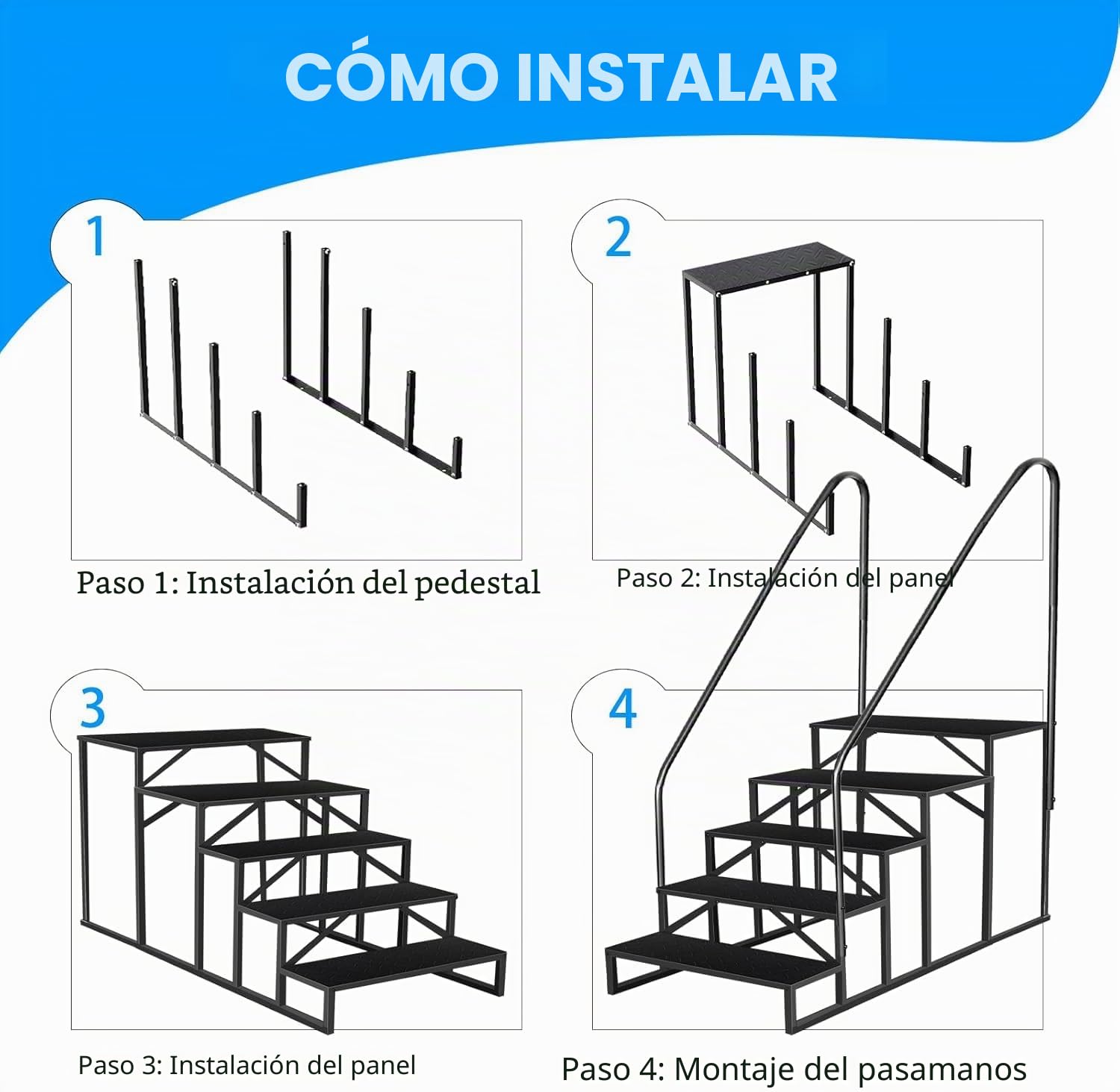 CÓMO INSTALAR

1

Paso 1: Instalación del pedestal

2

Paso 2: Instalación del panel

3

Paso 3: Instalación del panel

4

Paso 4: Montaje del pasamanos