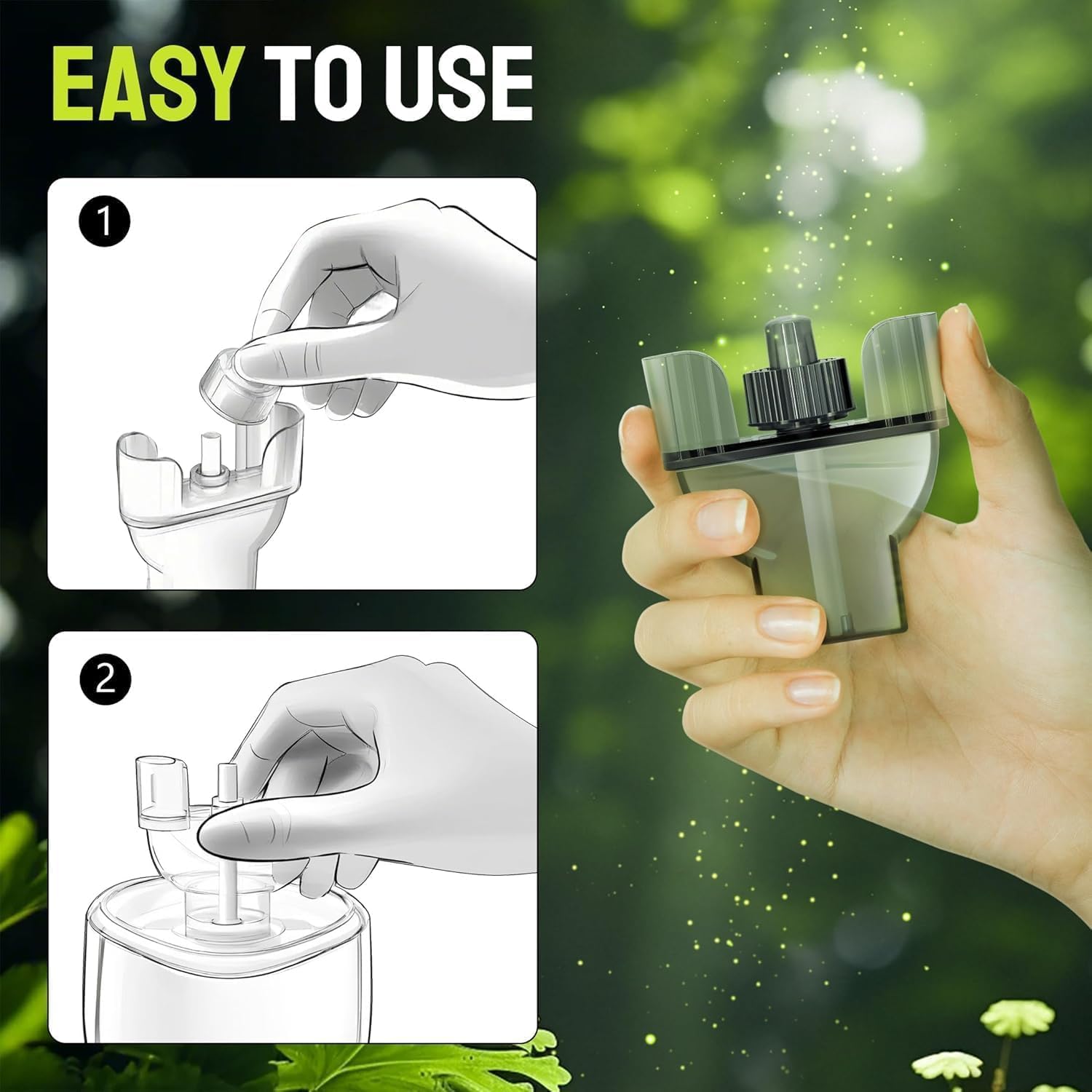 EASY TO USE

1

2