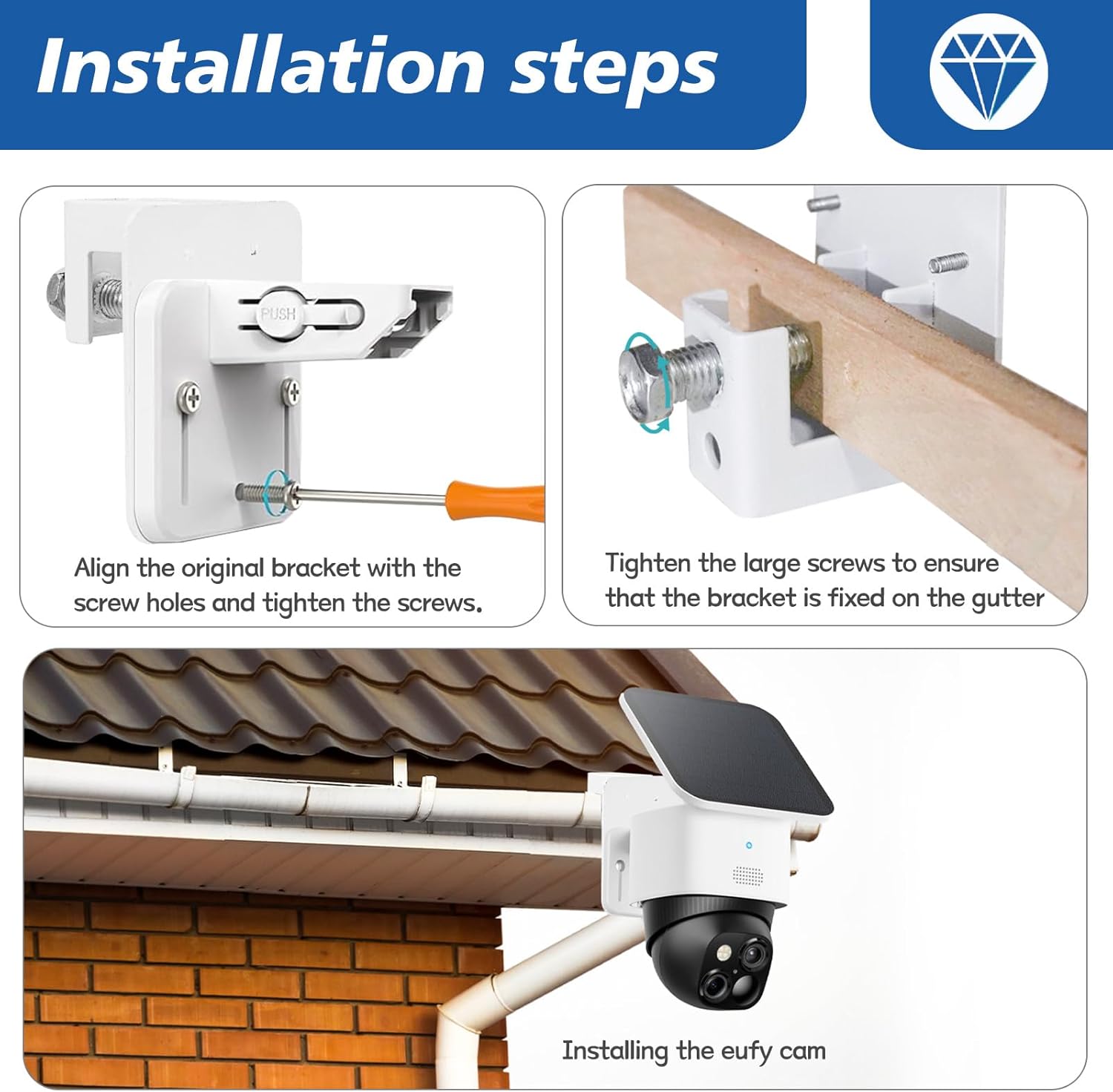 Installation steps

PUSH

Align the original bracket with the screw holes and tighten the screws.

Tighten the large screws to ensure that the bracket is fixed on the gutter

Installing the eufy cam