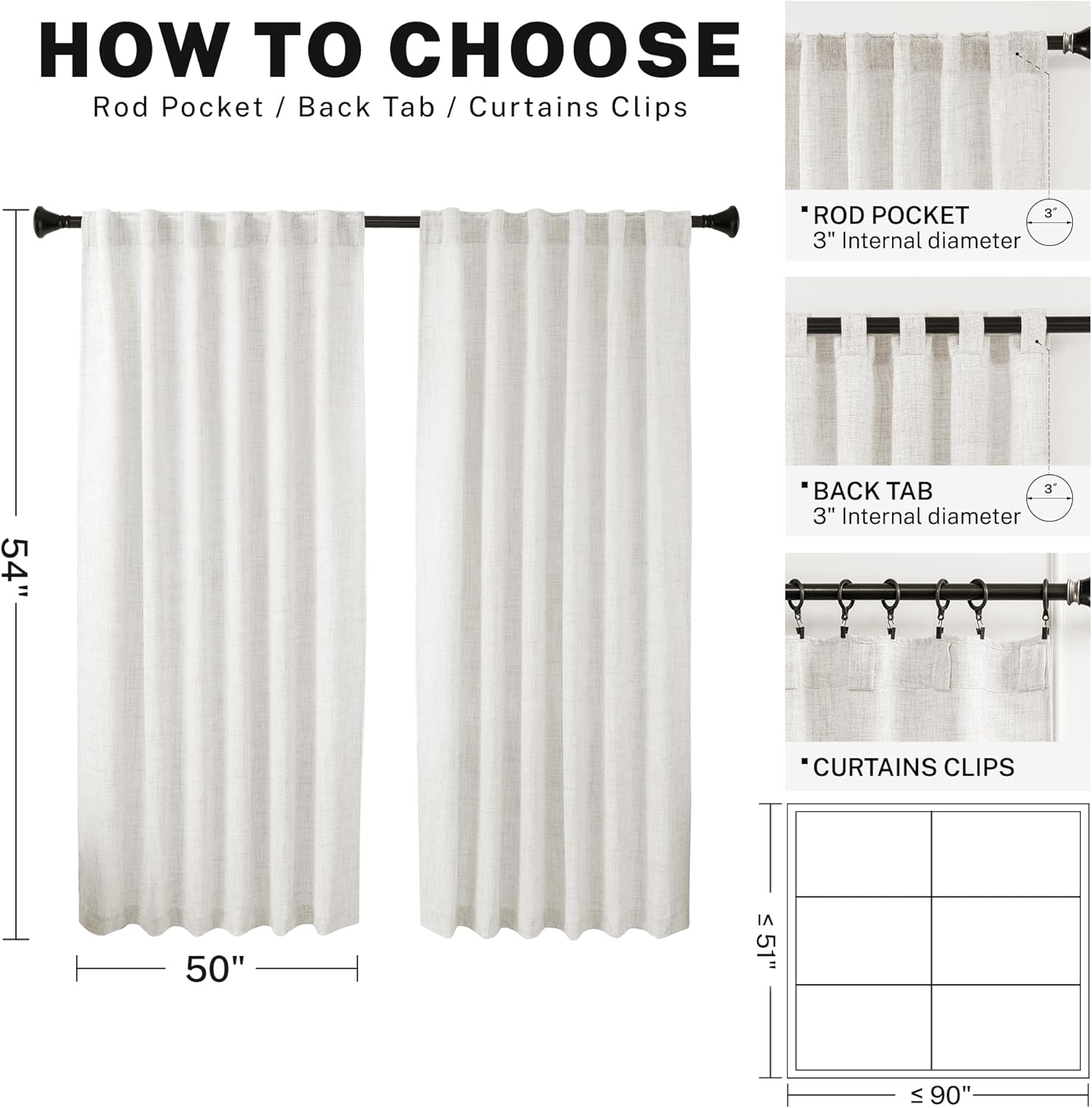 HOW TO CHOOSE

Rod Pocket / Back Tab / Curtains Clips

54"

50"

ROD POCKET
3" Internal diameter

3"

BACK TAB
3" Internal diameter

3"

CURTAINS CLIPS

≤ 51"

≤ 90"