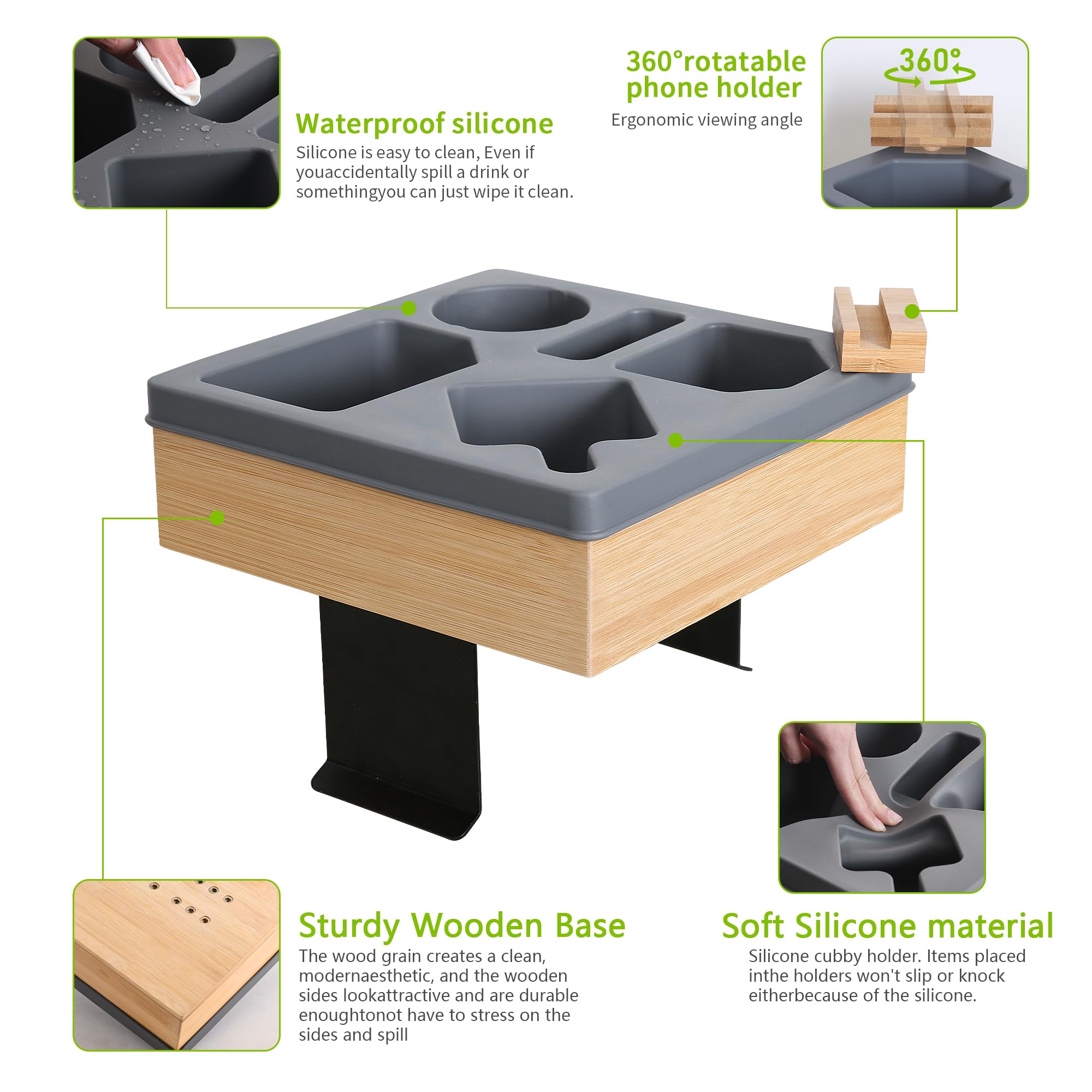 Waterproof silicone

Silicone is easy to clean, Even if youaccidentally spill a drink or somethingyou can just wipe it clean.

360°rotatable phone holder

Ergonomic viewing angle

360°

Sturdy Wooden Base

The wood grain creates a clean, modernaesthetic, and the wooden sides lookattractive and are durable enoughtonot have to stress on the sides and spill

Soft Silicone material

Silicone cubby holder. Items placed inthe holders won't slip or knock eitherbecause of the silicone.