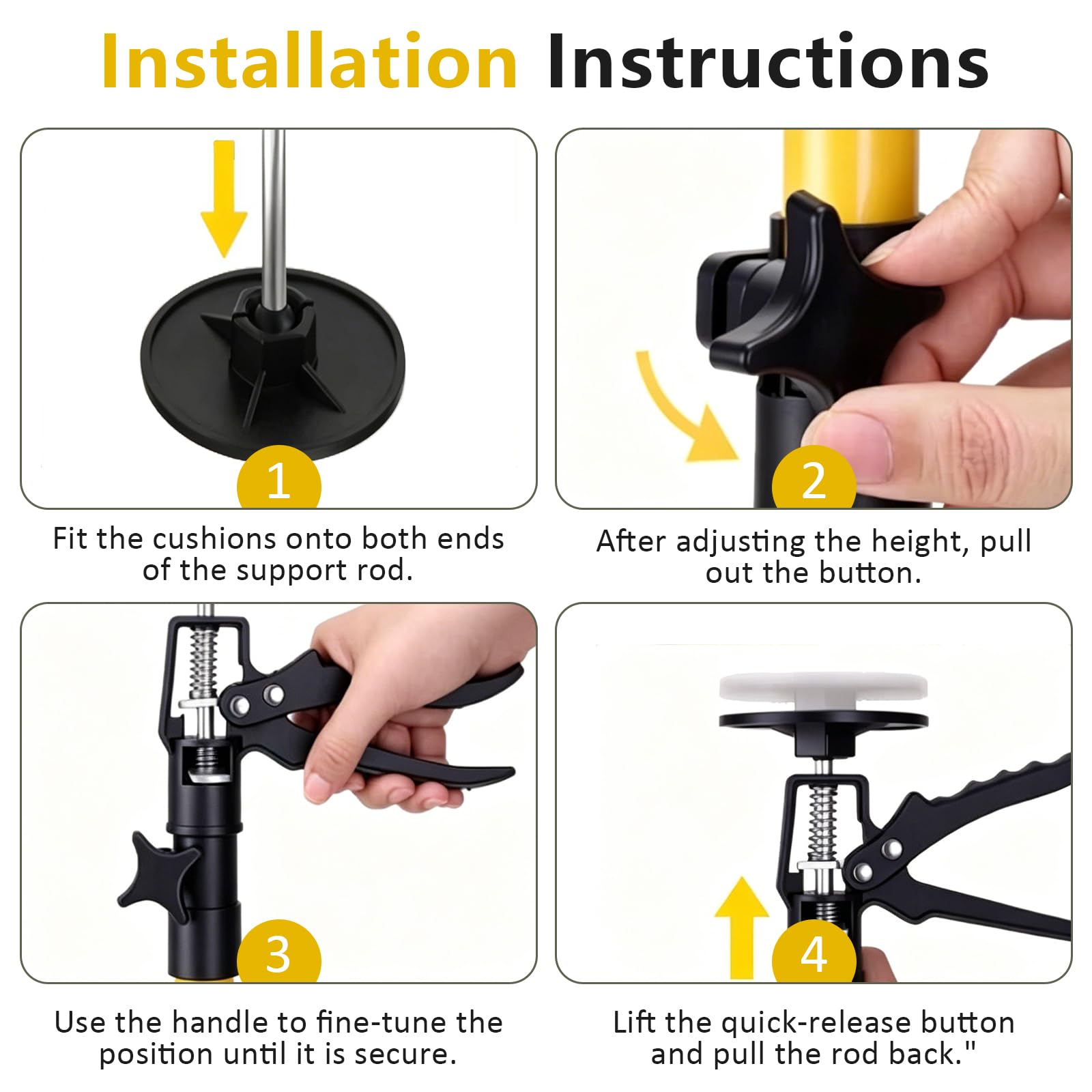 Installation Instructions

1

Fit the cushions onto both ends of the support rod.

2

After adjusting the height, pull out the button.

3

Use the handle to fine-tune the position until it is secure.

4

Lift the quick-release button and pull the rod back."