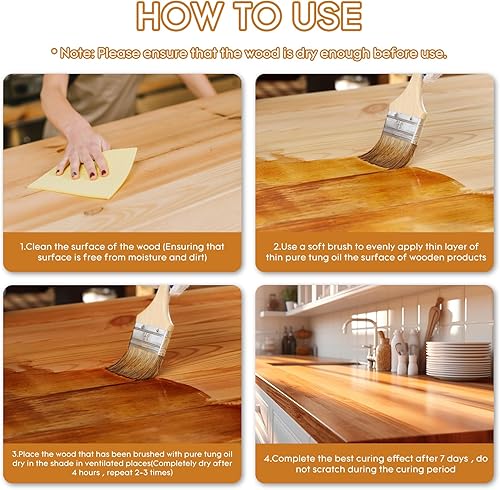 HOW TO USE

* Note: Please ensure that the wood is dry enough before use.

1.Clean the surface of the wood (Ensuring that surface is free from moisture and dirt)

2.Use a soft brush to evenly apply thin layer of thin pure tung oil the surface of wooden products

3.Place the wood that has been brushed with pure tung oil dry in the shade in ventilated places(Completely dry after 4 hours , repeat 2-3 times)

4.Complete the best curing effect after 7 days , do not scratch during the curing period