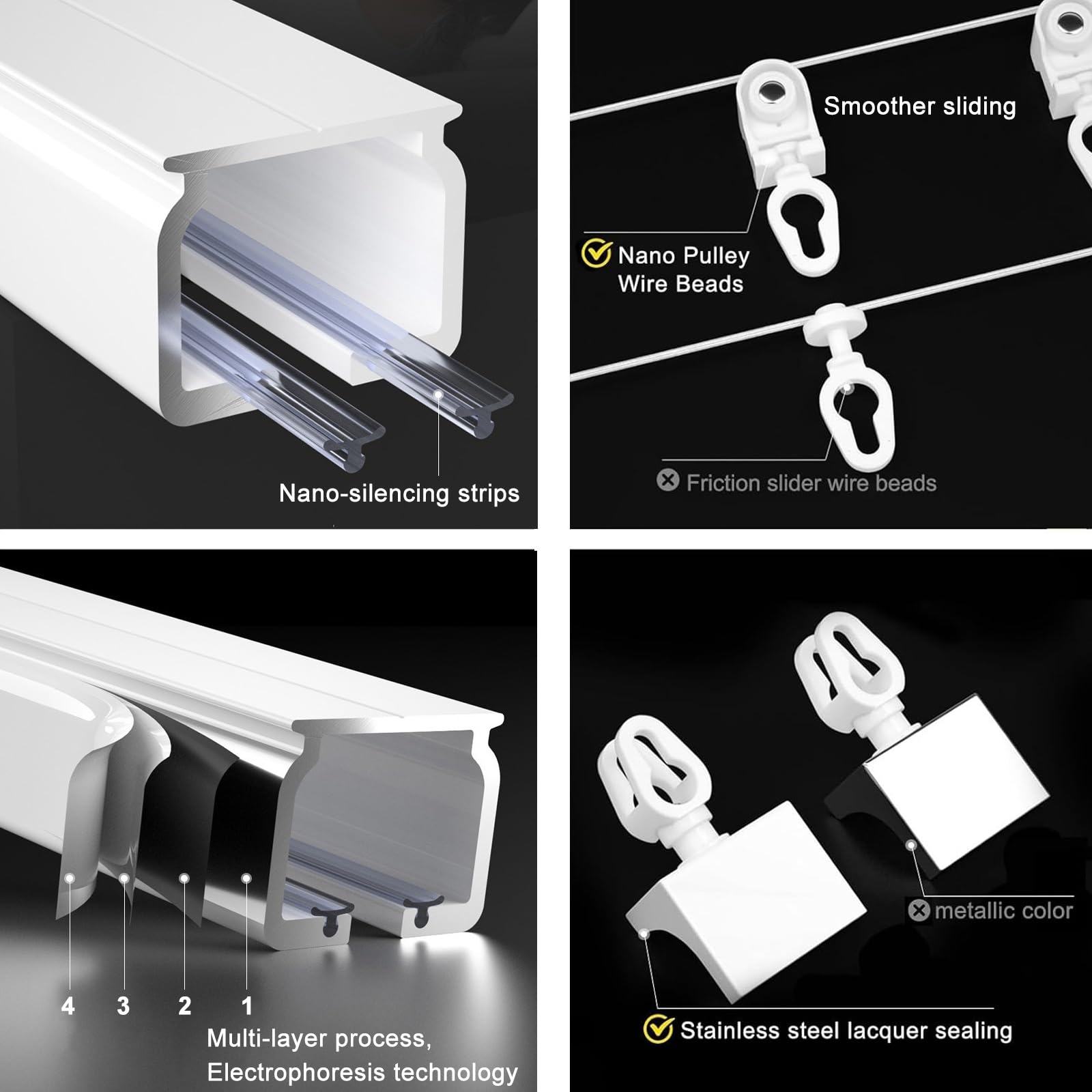 Nano-silencing strips

Smoother sliding

Nano Pulley Wire Beads

Friction slider wire beads

4 3 2 1

Multi-layer process, Electrophoresis technology

metallic color

Stainless steel lacquer sealing