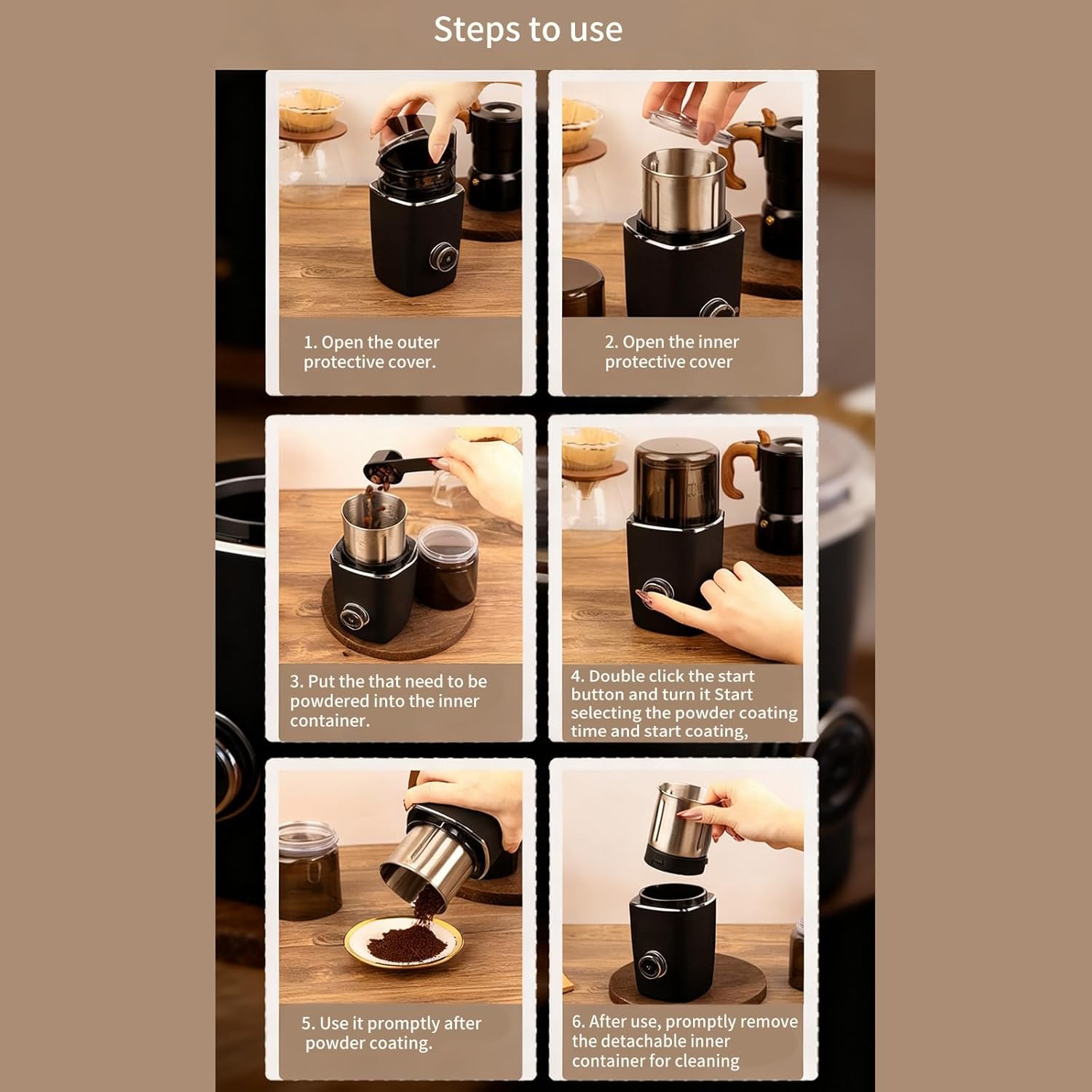 Steps to use

1. Open the outer protective cover.

2. Open the inner protective cover

3. Put the that need to be powdered into the inner container.

4. Double click the start button and turn it Start selecting the powder coating time and start coating,

5. Use it promptly after powder coating.

6. After use, promptly remove the detachable inner container for cleaning