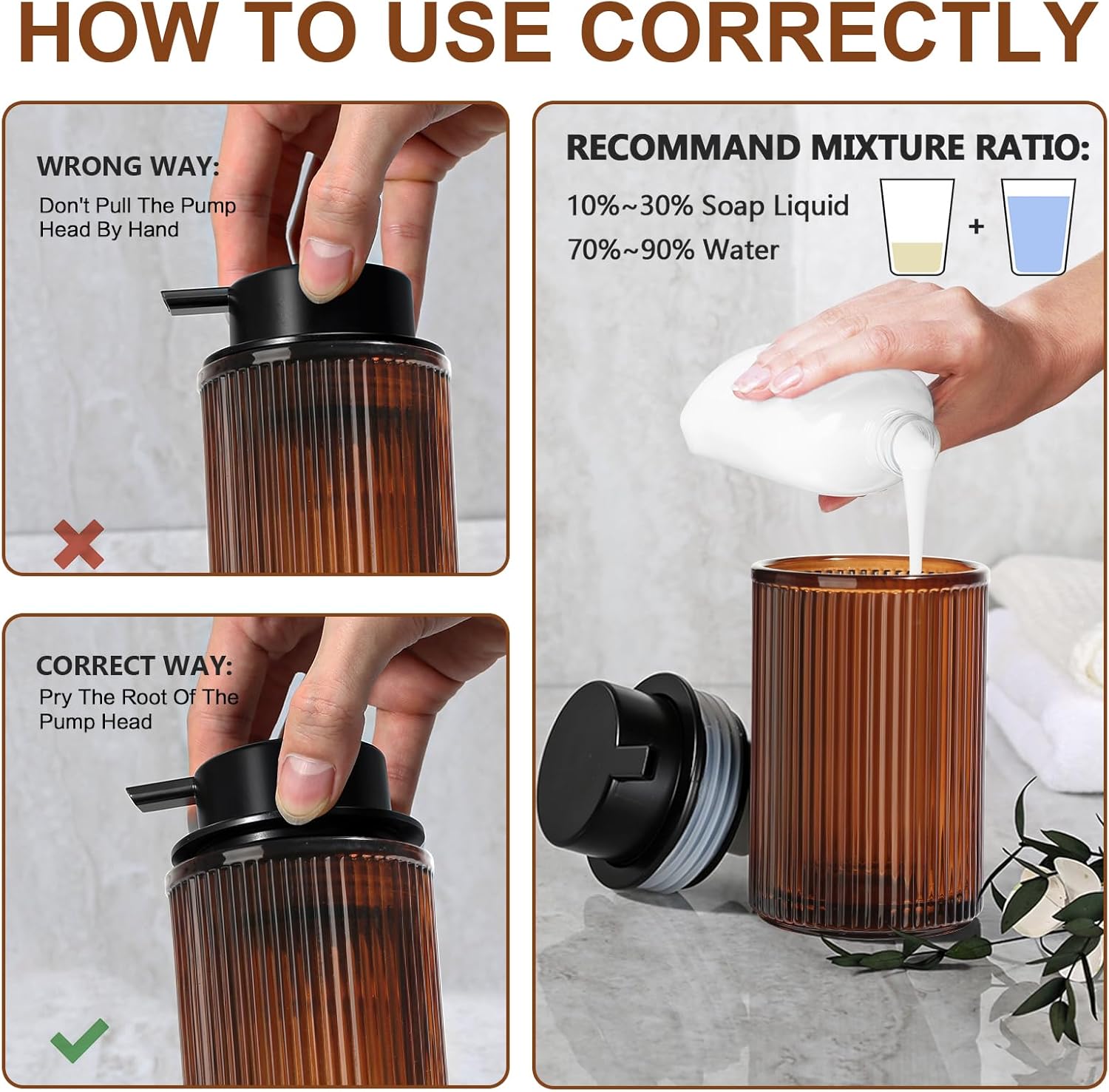 HOW TO USE CORRECTLY

WRONG WAY:
Don't Pull The Pump Head By Hand

CORRECT WAY:
Pry The Root Of The Pump Head

RECOMMAND MIXTURE RATIO:
10%~30% Soap Liquid
70%~90% Water
+