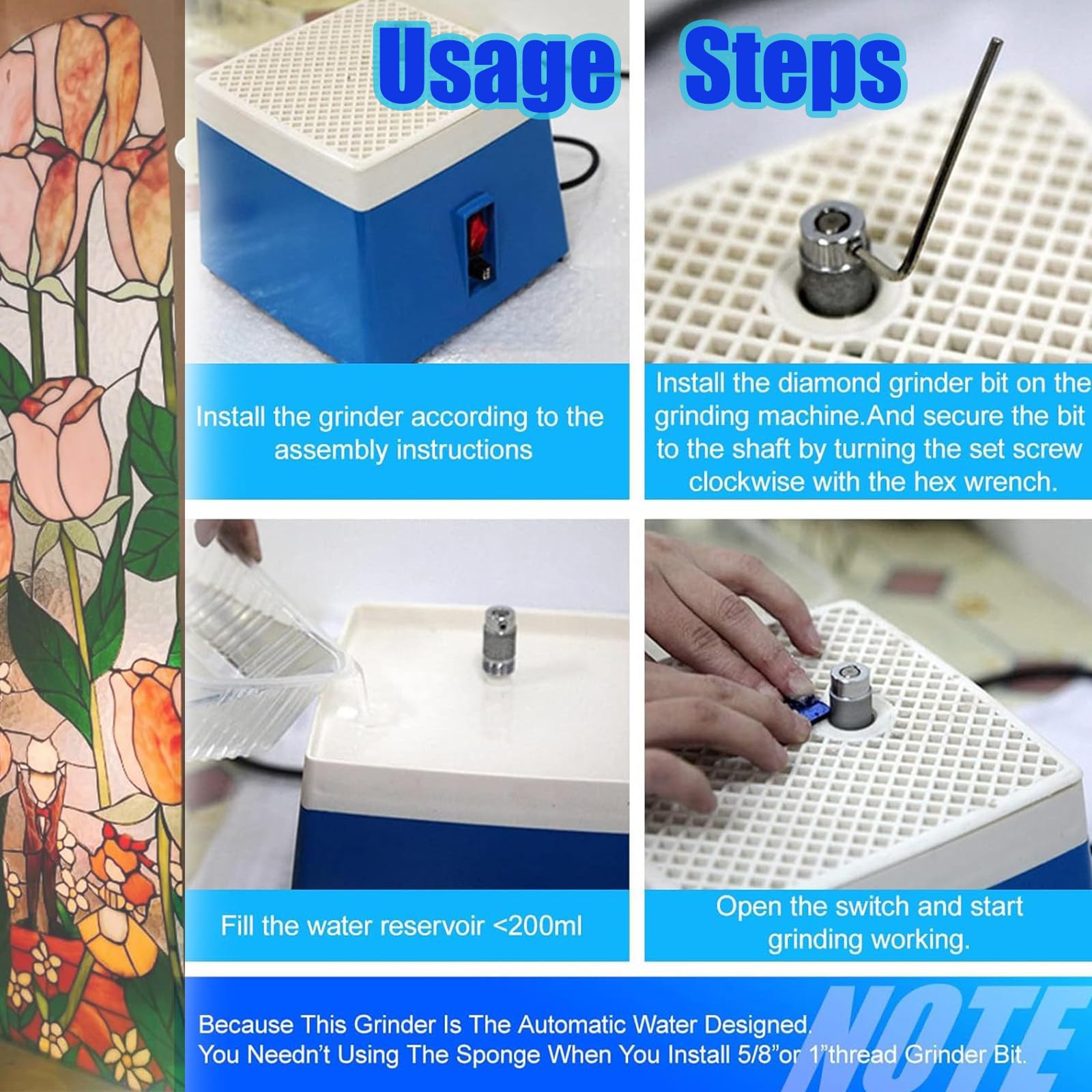 Usage Steps

Install the grinder according to the assembly instructions

Install the diamond grinder bit on the grinding machine.And secure the bit to the shaft by turning the set screw clockwise with the hex wrench.

Fill the water reservoir <200ml

Open the switch and start grinding working.

NOTE

Because This Grinder Is The Automatic Water Designed. You Needn't Using The Sponge When You Install 5/8"or 1"thread Grinder Bit.