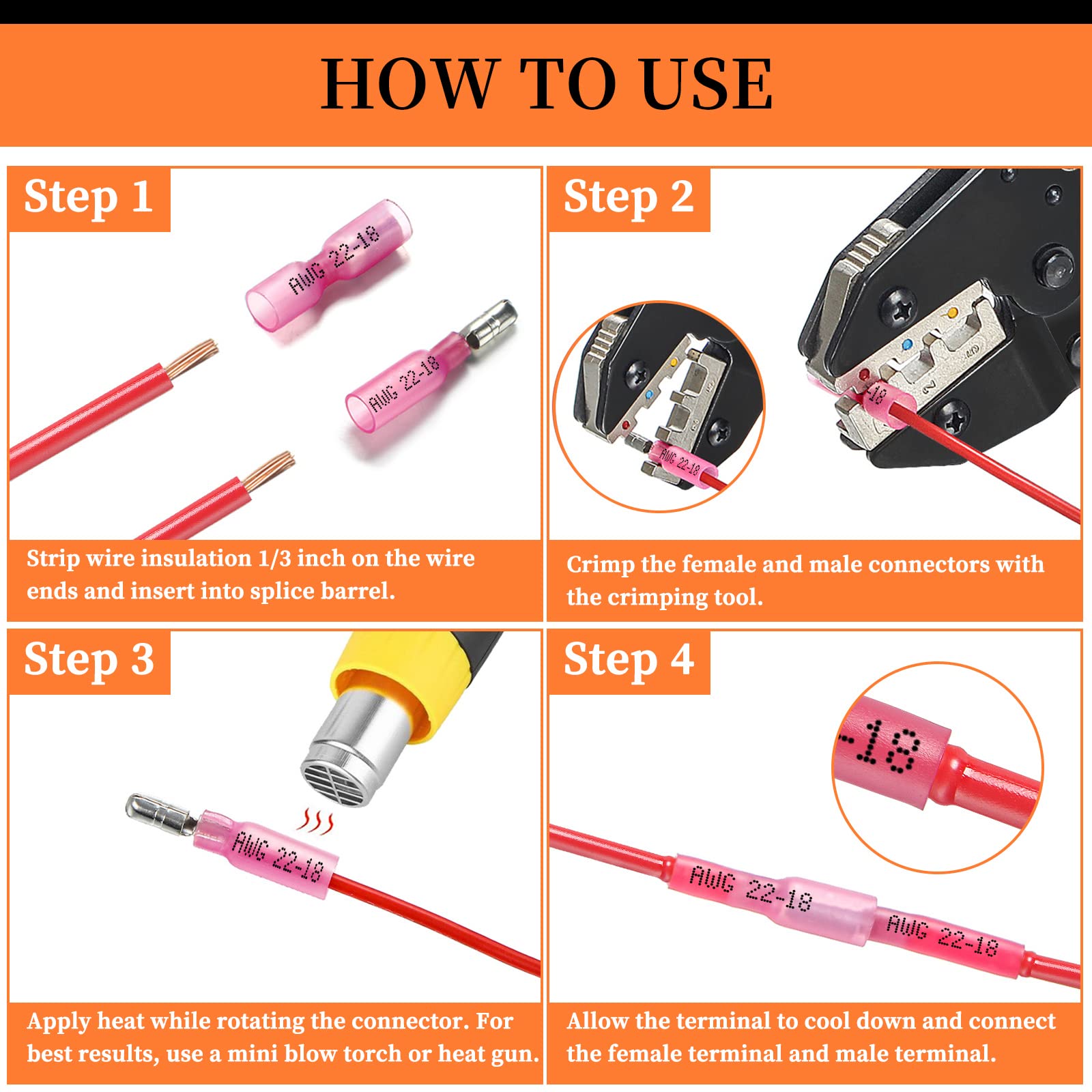 HOW TO USE

Step 1

AWG 22-18

AWG 22-18

Strip wire insulation 1/3 inch on the wire ends and insert into splice barrel.

Step 2

AWG 22-18

-18

Crimp the female and male connectors with the crimping tool.

Step 3

AWG 22-18

Apply heat while rotating the connector. For best results, use a mini blow torch or heat gun.

Step 4

-18

AWG 22-18

AWG 22-18

Allow the terminal to cool down and connect the female terminal and male terminal.