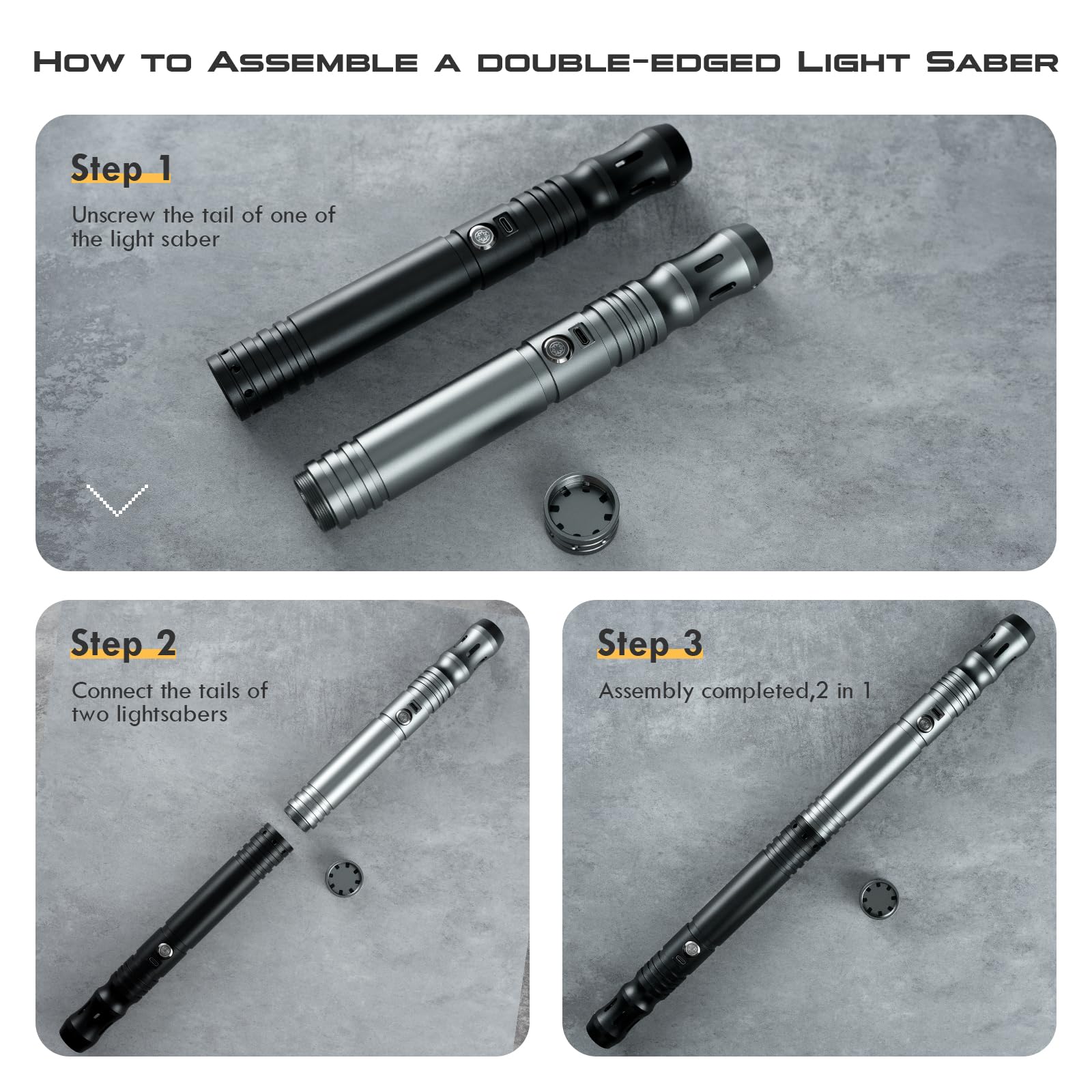 How to Assemble a double-edged Light Saber

Step 1

Unscrew the tail of one of the light saber

Step 2

Connect the tails of two lightsabers

Step 3

Assembly completed,2 in 1