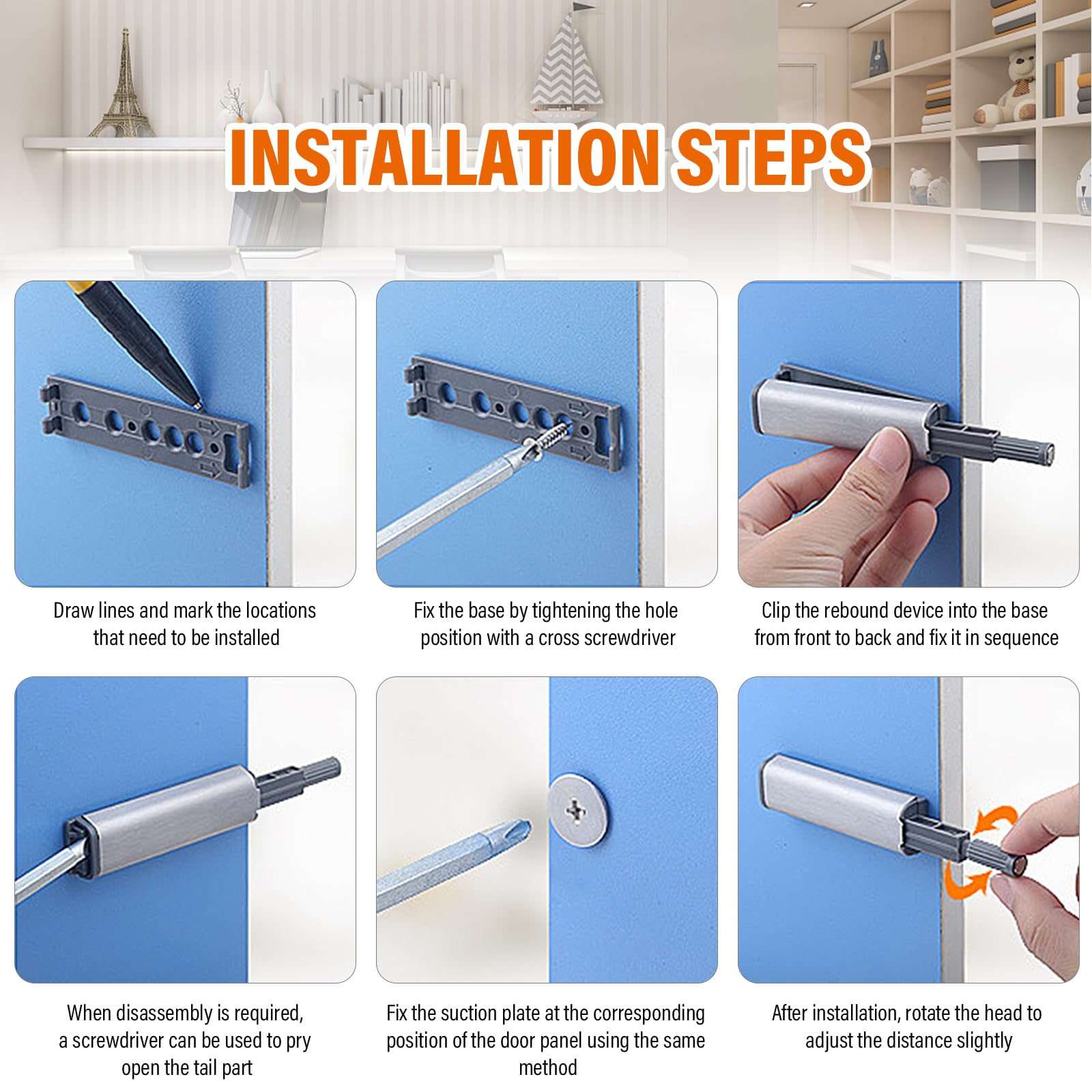 INSTALLATION STEPS

Draw lines and mark the locations that need to be installed

Fix the base by tightening the hole position with a cross screwdriver

Clip the rebound device into the base from front to back and fix it in sequence

When disassembly is required, a screwdriver can be used to pry open the tail part

Fix the suction plate at the corresponding position of the door panel using the same method

After installation, rotate the head to adjust the distance slightly