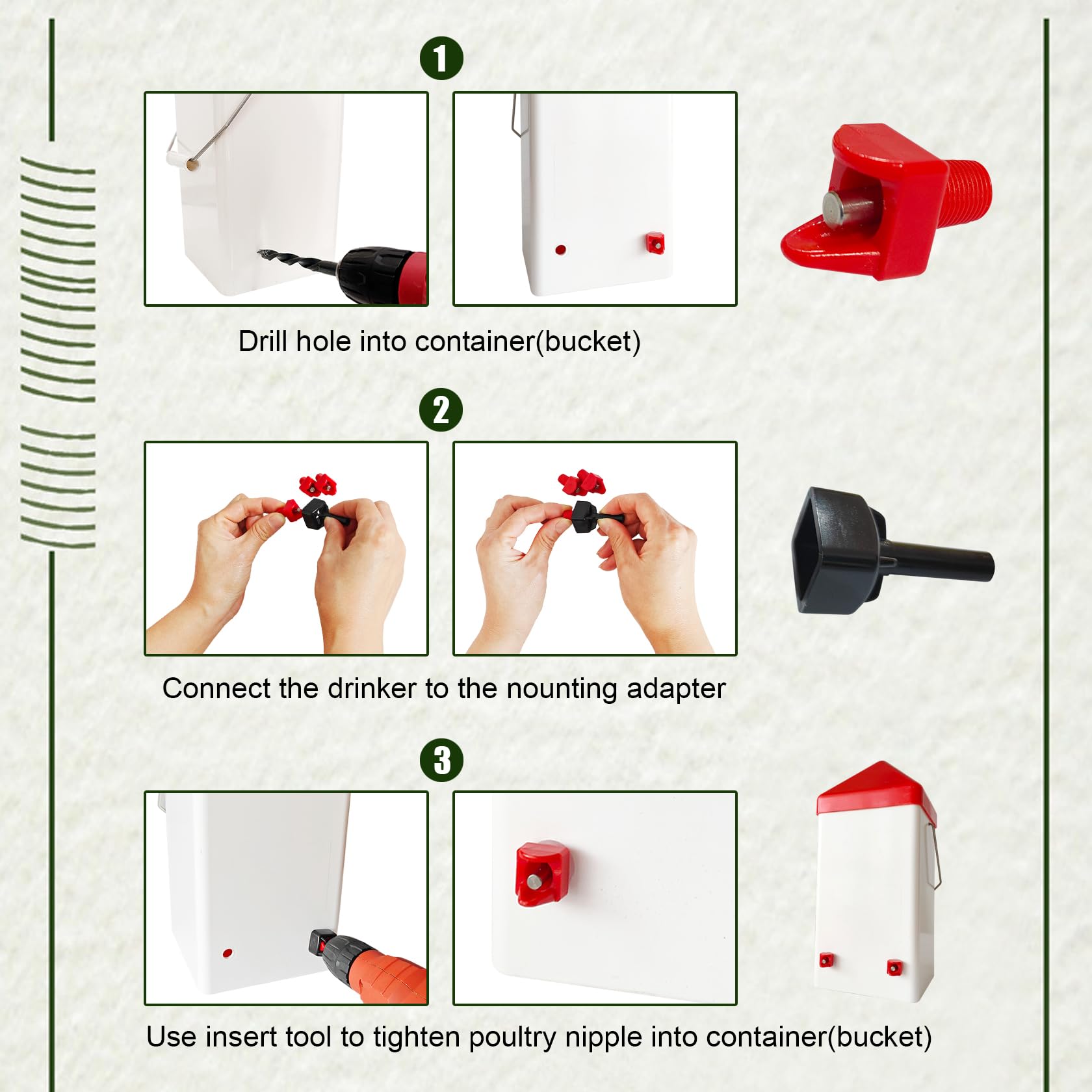 1

Drill hole into container(bucket)

2

Connect the drinker to the nounting adapter

3

Use insert tool to tighten poultry nipple into container(bucket)