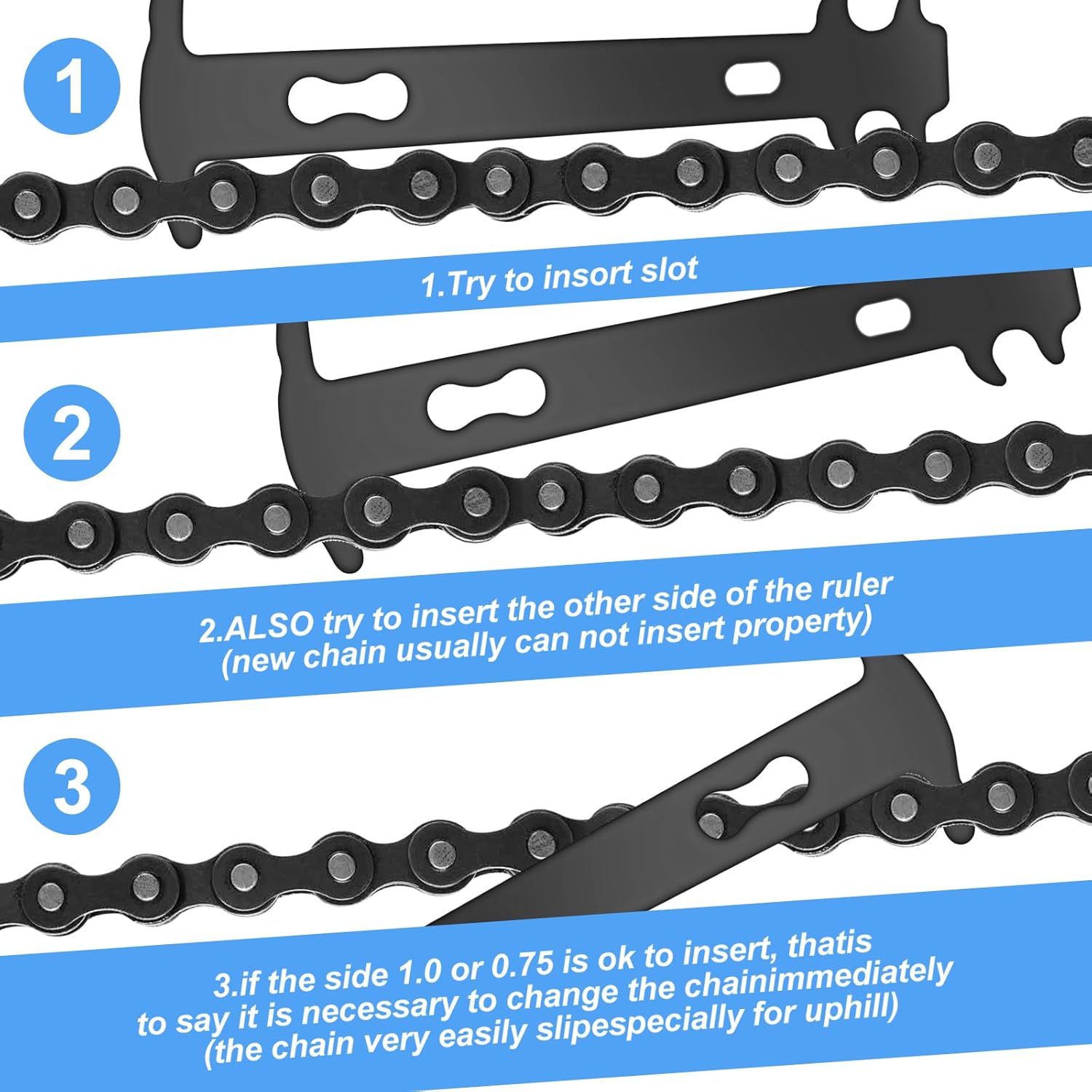 1

1.Try to insort slot

2

2.ALSO try to insert the other side of the ruler (new chain usually can not insert property)

3

3.if the side 1.0 or 0.75 is ok to insert, thatis to say it is necessary to change the chainimmediately (the chain very easily slipespecially for uphill)