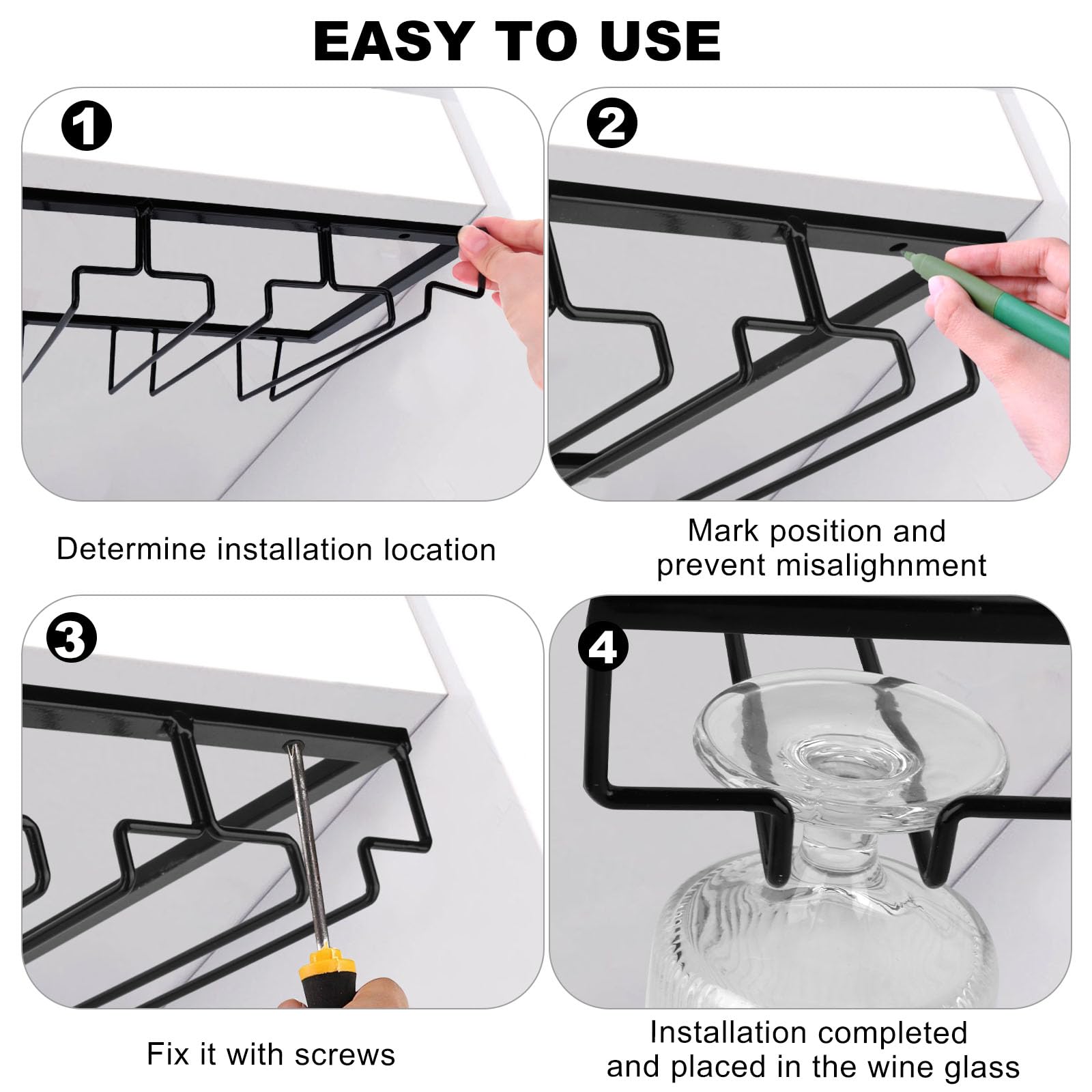 EASY TO USE

1

Determine installation location

2

Mark position and prevent misalighnment

3

Fix it with screws

4

Installation completed and placed in the wine glass