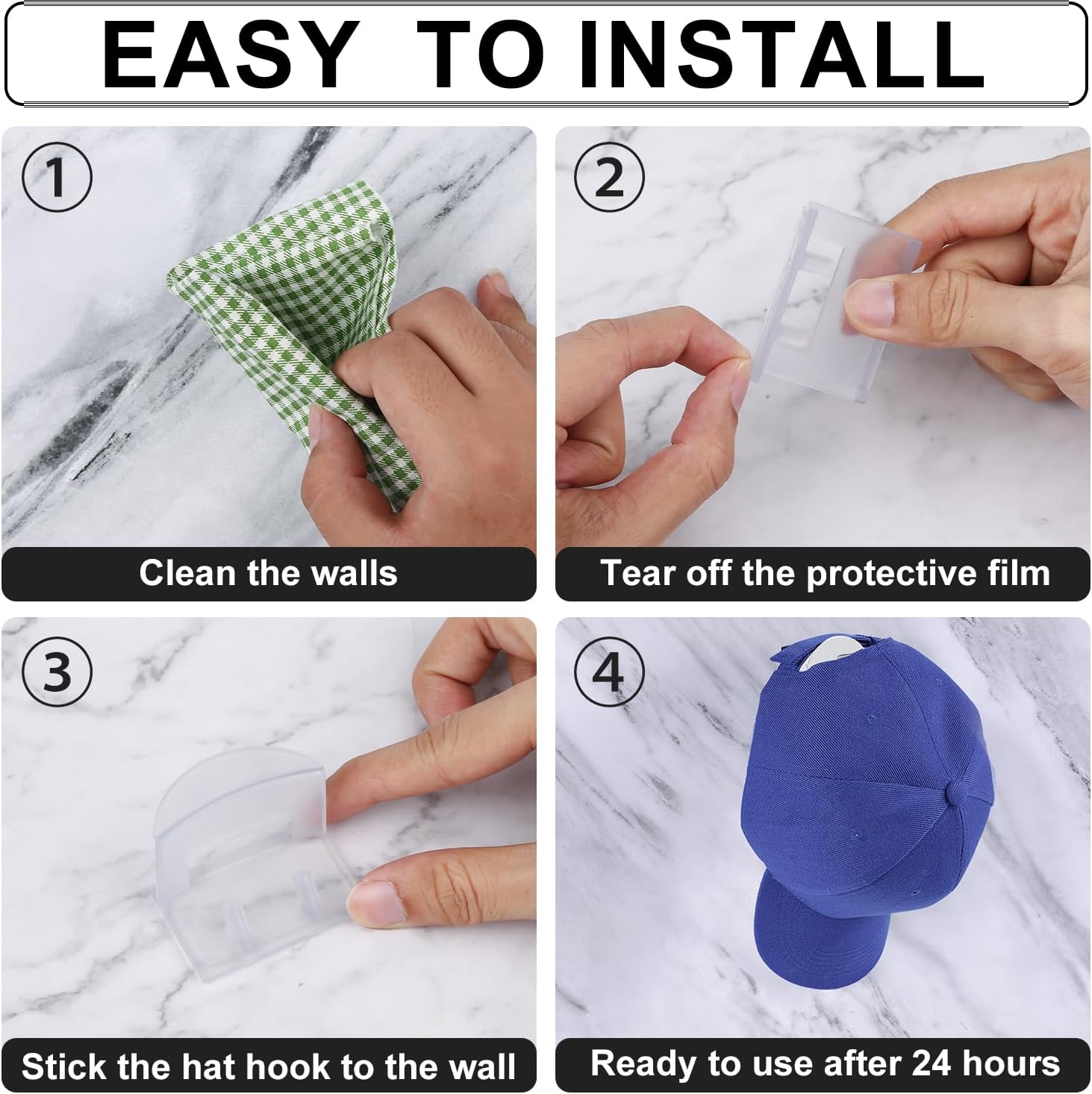 EASY TO INSTALL

①
Clean the walls

②
Tear off the protective film

③
Stick the hat hook to the wall

④
Ready to use after 24 hours