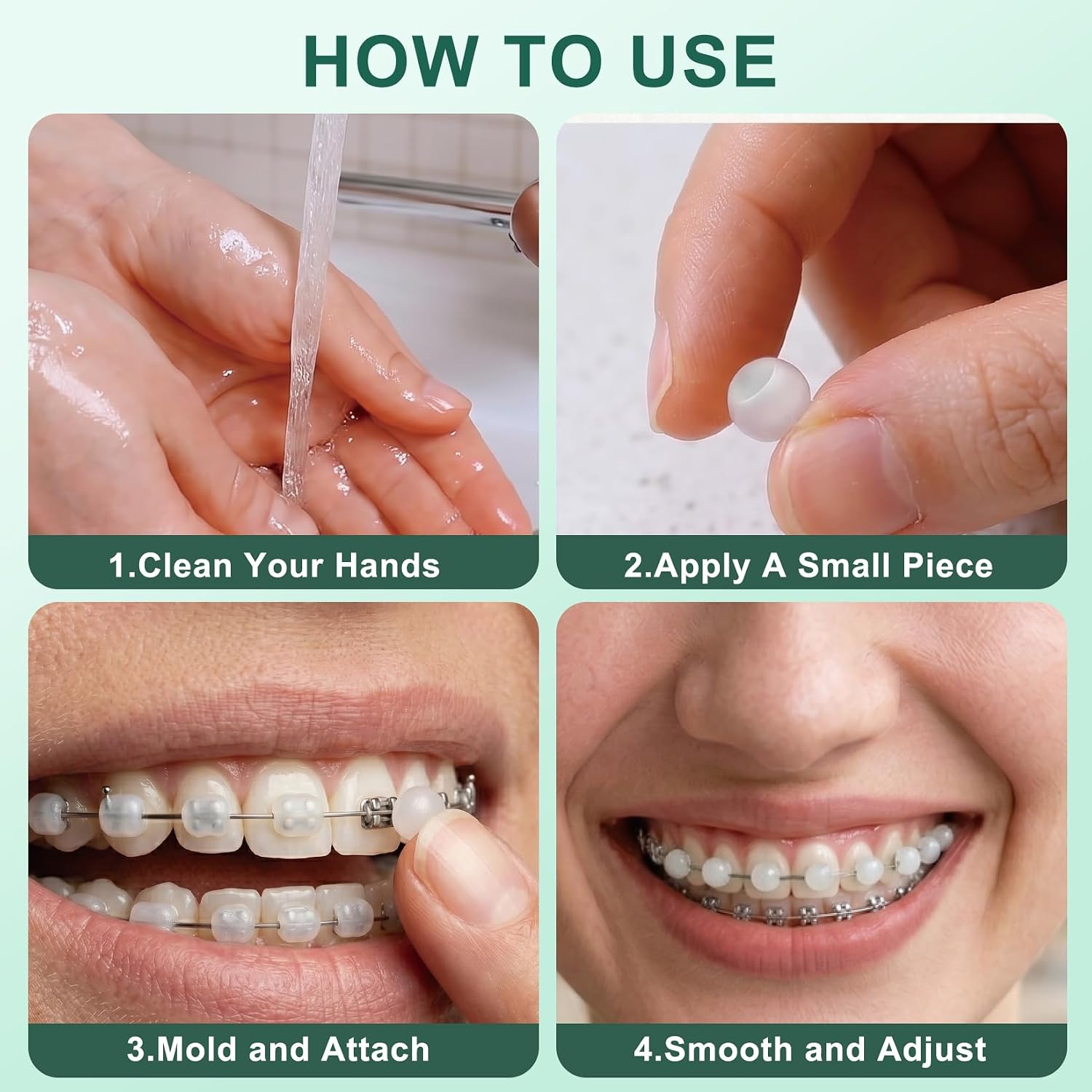 HOW TO USE

1.Clean Your Hands

2.Apply A Small Piece

3.Mold and Attach

4.Smooth and Adjust