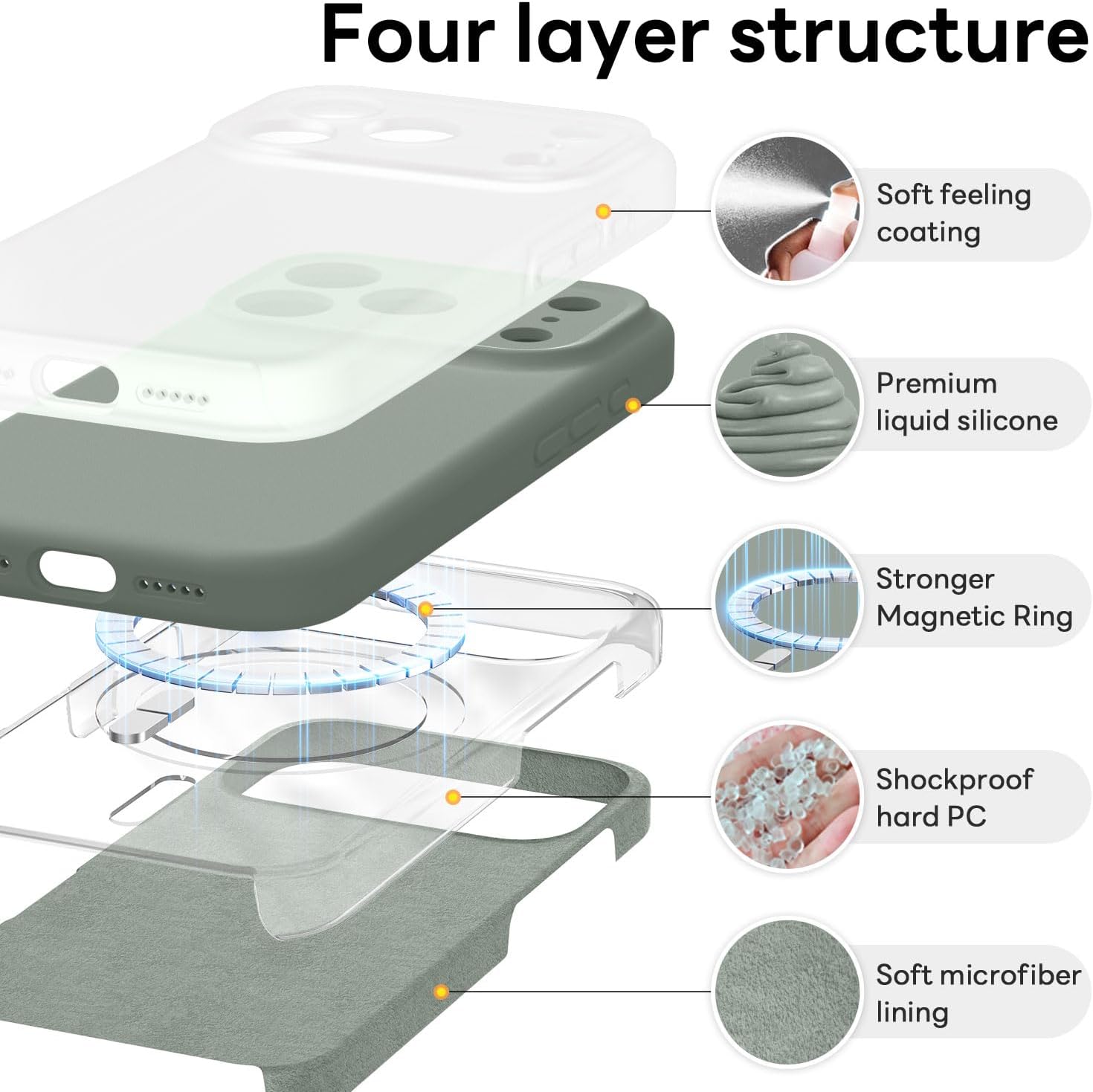 Four layer structure

Soft feeling coating

Premium liquid silicone

Stronger Magnetic Ring

Shockproof hard PC

Soft microfiber lining