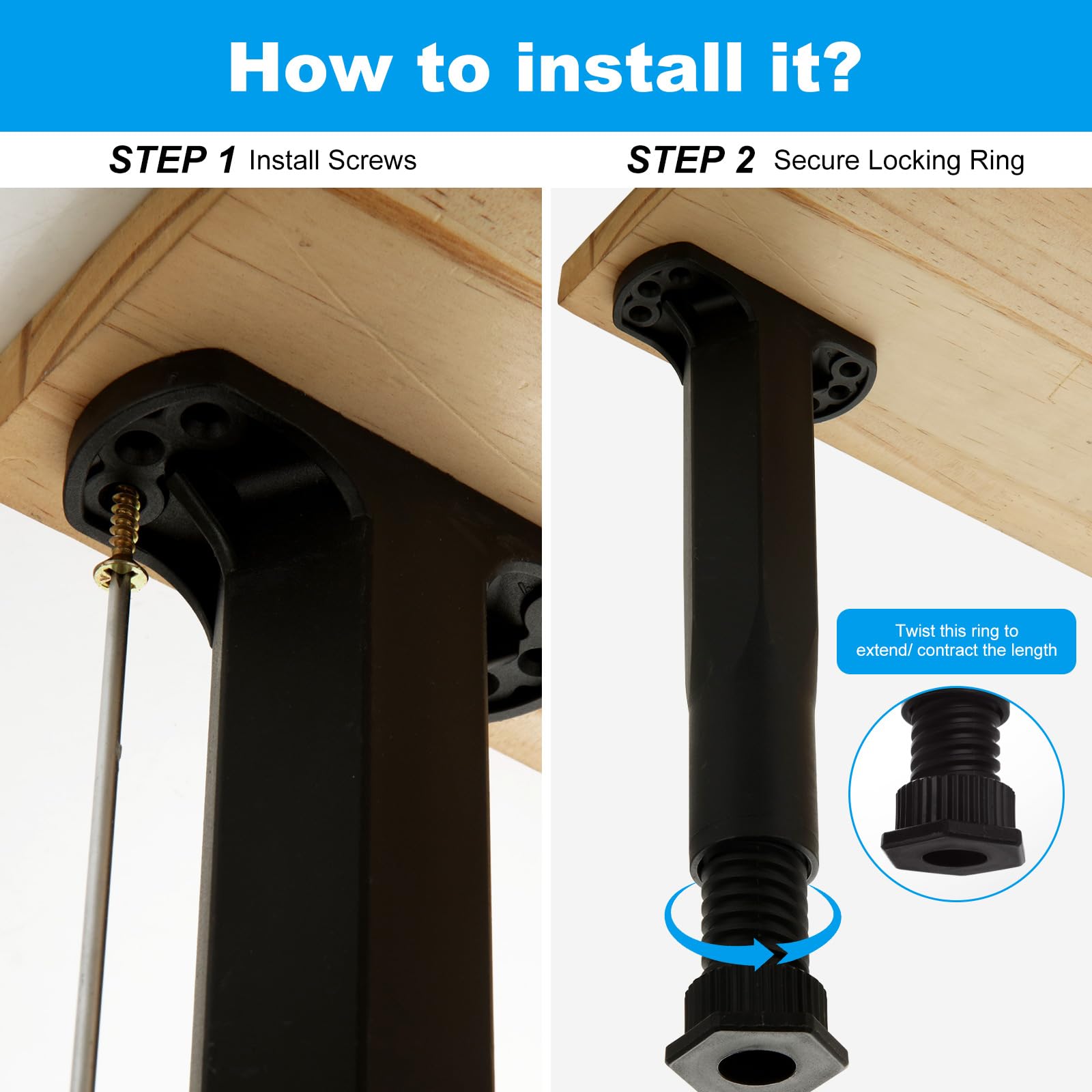 How to install it?

STEP 1 Install Screws

STEP 2 Secure Locking Ring

Twist this ring to extend/ contract the length