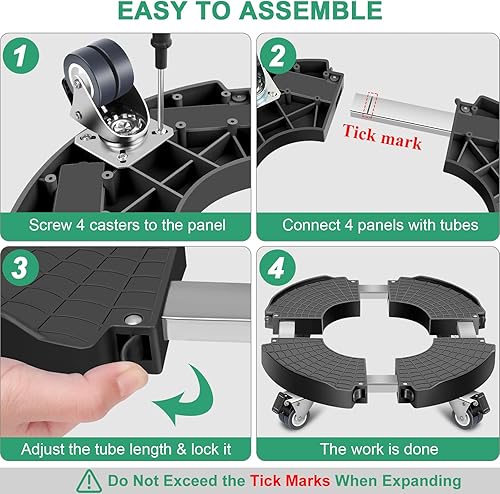 EASY TO ASSEMBLE

1
Screw 4 casters to the panel

2
Tick mark
Connect 4 panels with tubes

3
Adjust the tube length & lock it

4
The work is done

Do Not Exceed the Tick Marks When Expanding