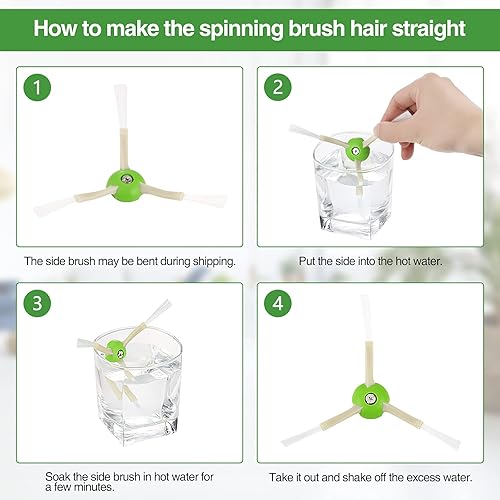 How to make the spinning brush hair straight

1

The side brush may be bent during shipping.

2

Put the side into the hot water.

3

Soak the side brush in hot water for a few minutes.

4

Take it out and shake off the excess water.