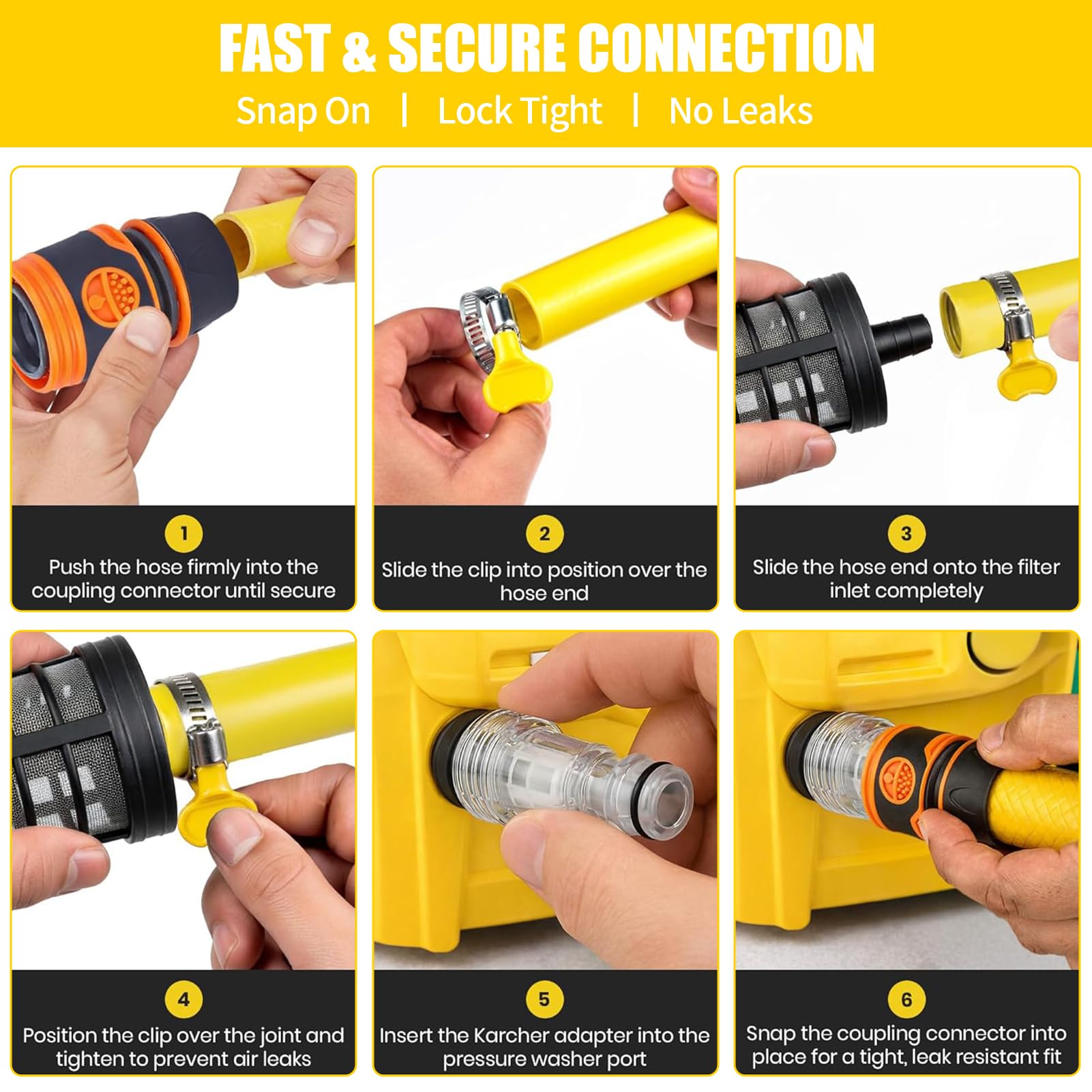 FAST & SECURE CONNECTION

Snap On | Lock Tight | No Leaks

1
Push the hose firmly into the coupling connector until secure

2
Slide the clip into position over the hose end

3
Slide the hose end onto the filter inlet completely

4
Position the clip over the joint and tighten to prevent air leaks

5
Insert the Karcher adapter into the pressure washer port

6
Snap the coupling connector into place for a tight, leak resistant fit