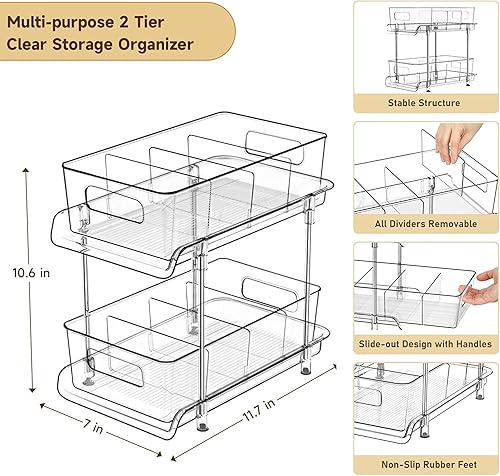 Multi-purpose 2 Tier Clear Storage Organizer

10.6 in

7 in

11.7 in

Stable Structure

All Dividers Removable

Slide-out Design with Handles

Non-Slip Rubber Feet