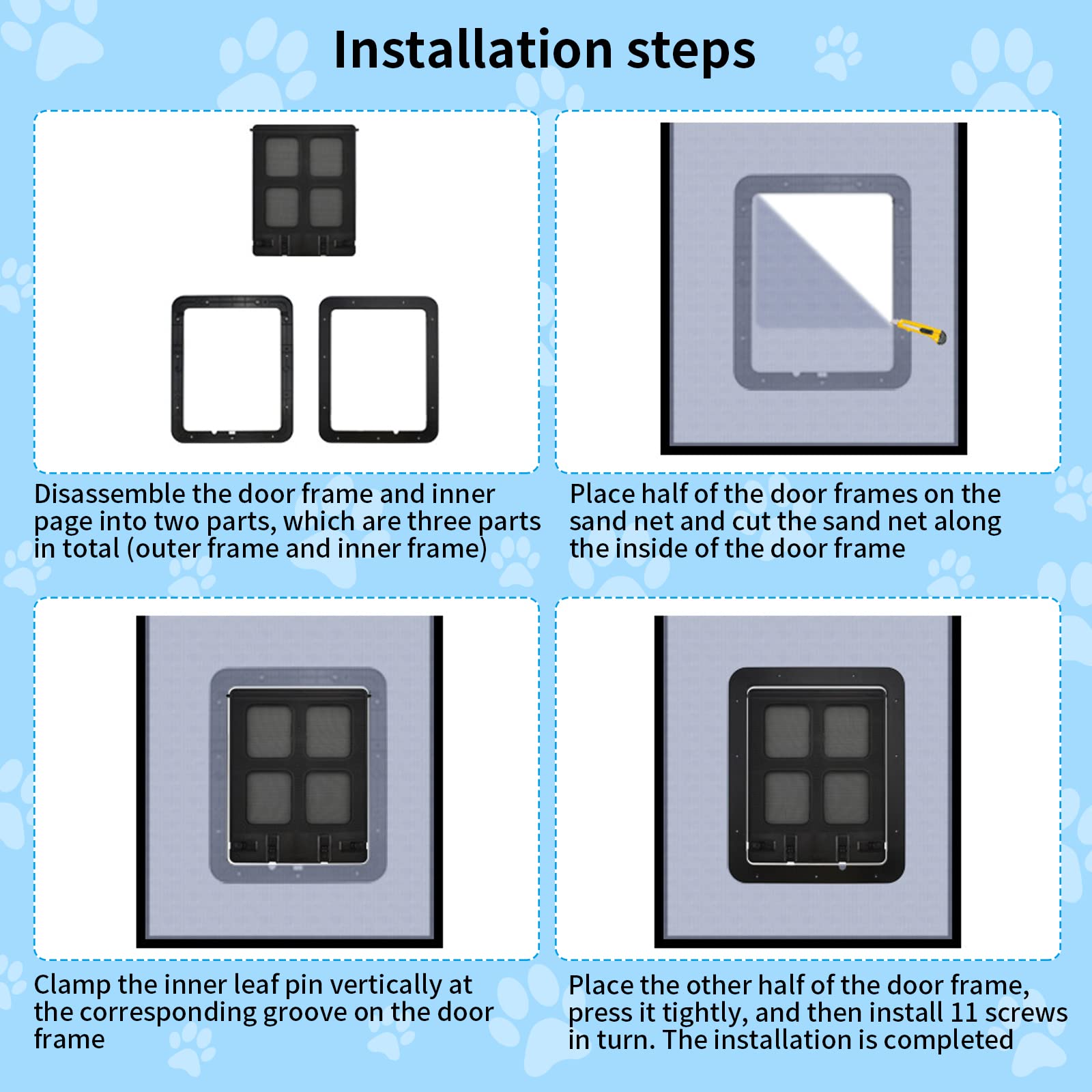 Installation steps

Disassemble the door frame and inner page into two parts, which are three parts in total (outer frame and inner frame)

Place half of the door frames on the sand net and cut the sand net along the inside of the door frame

Clamp the inner leaf pin vertically at the corresponding groove on the door frame

Place the other half of the door frame, press it tightly, and then install 11 screws in turn. The installation is completed