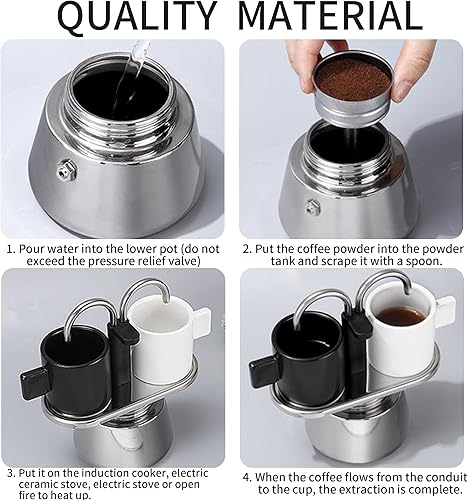 QUALITY MATERIAL

1. Pour water into the lower pot (do not exceed the pressure relief valve)

2. Put the coffee powder into the powder tank and scrape it with a spoon.

3. Put it on the induction cooker, electric ceramic stove, electric stove or open fire to heat up.

4. When the coffee flows from the conduit to the cup, the extraction is complete.